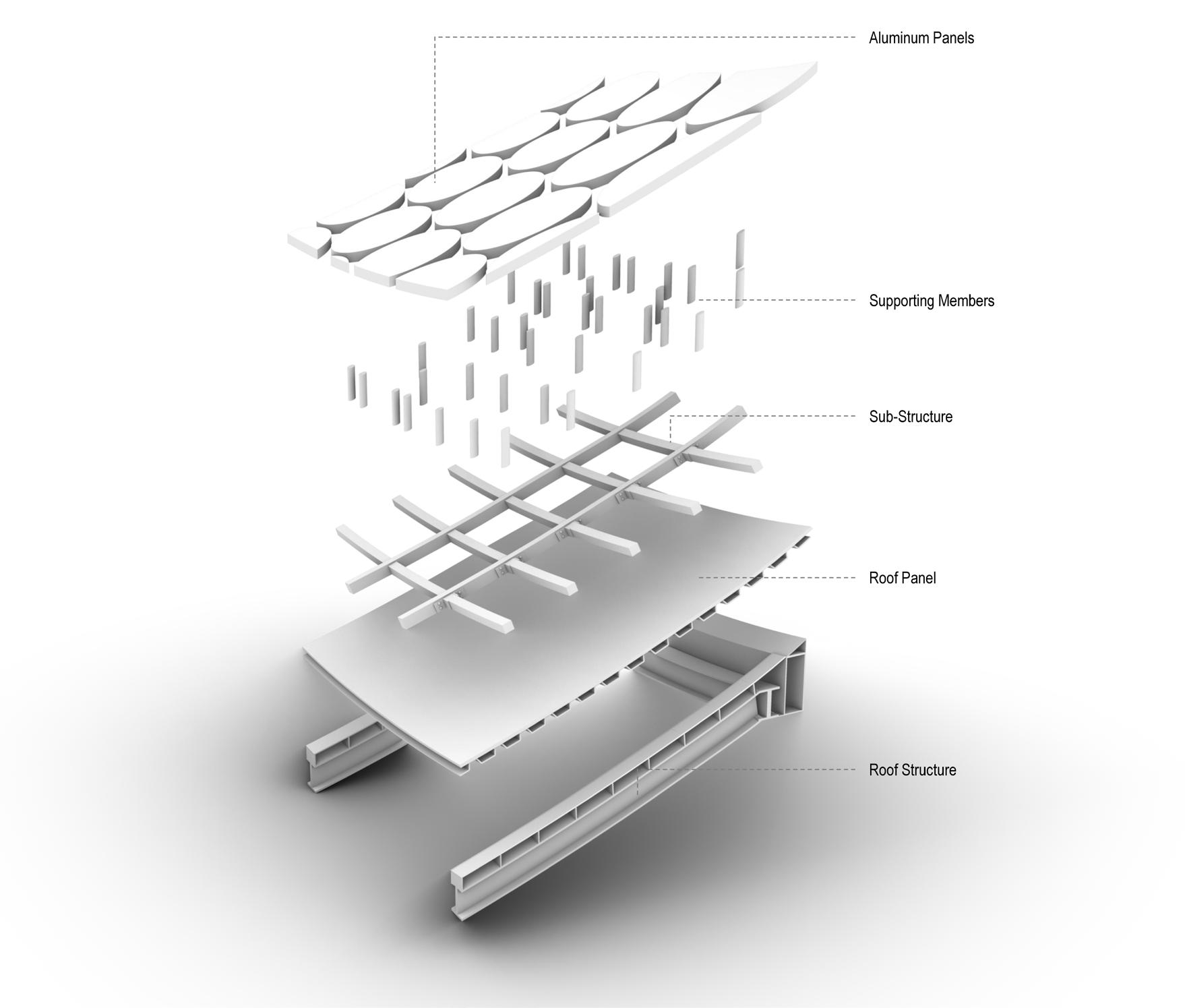 Aluminum Panels

Supporting Members

Sub-Structure

Roof Panel

Roof Structure