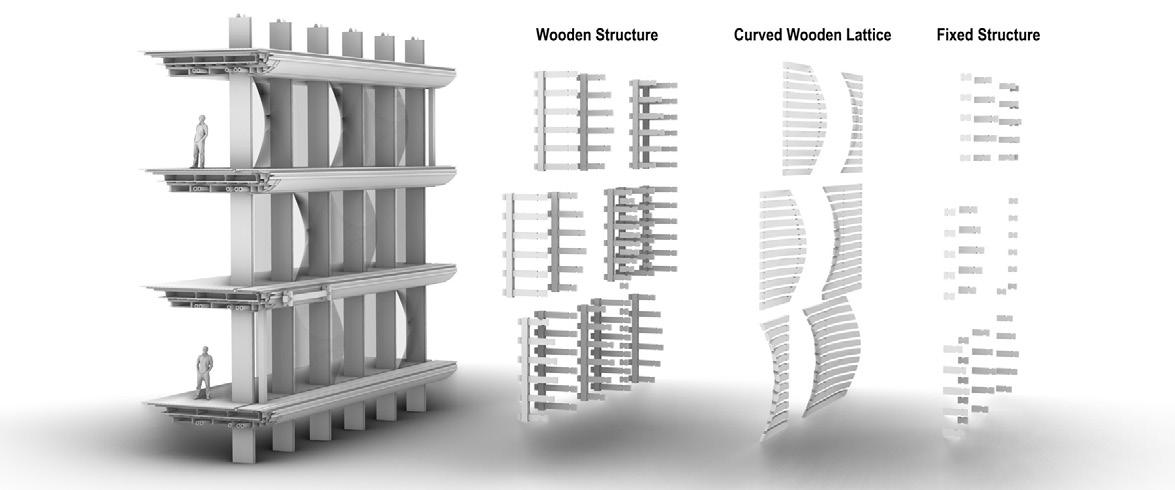 Wooden Structure

Curved Wooden Lattice

Fixed Structure