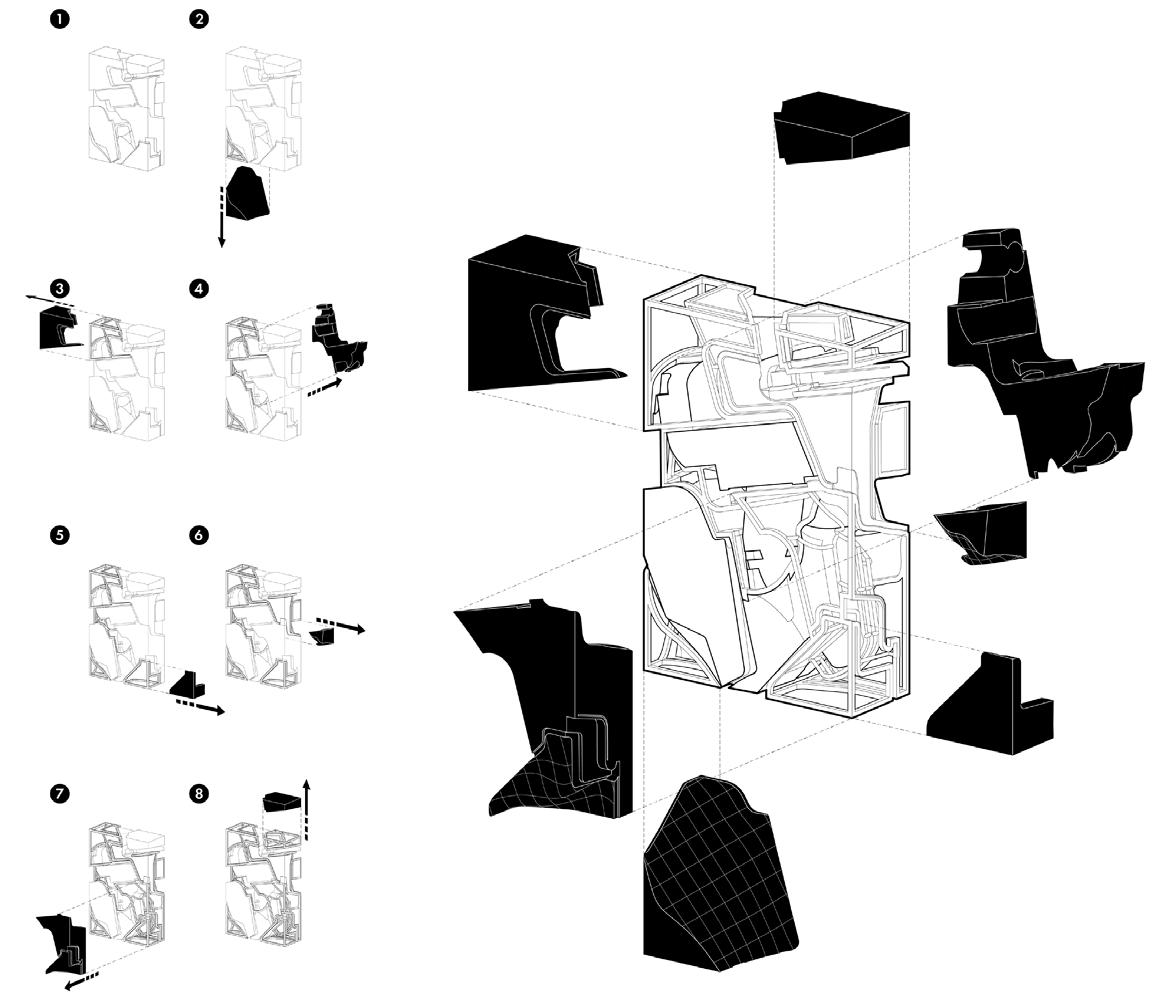 1
2
3
4
5
6
7
8