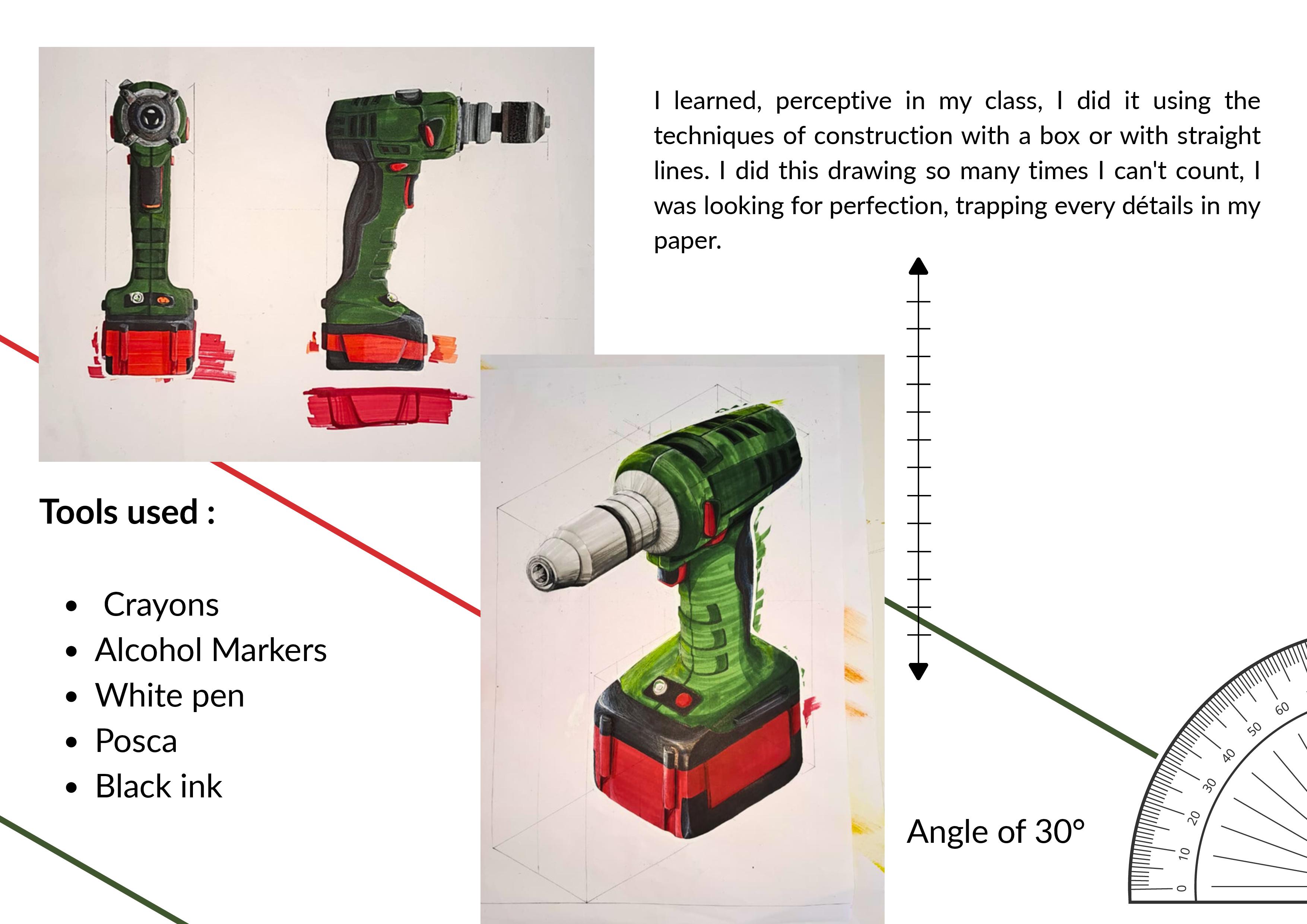 I learned, perceptive in my class, I did it using the techniques of construction with a box or with straight lines. I did this drawing so many times I can't count, I was looking for perfection, trapping every détails in my paper.

Tools used :

- Crayons
- Alcohol Markers
- White pen
- Posca
- Black ink

Angle of 30°

0 10 20 30 40 50 60