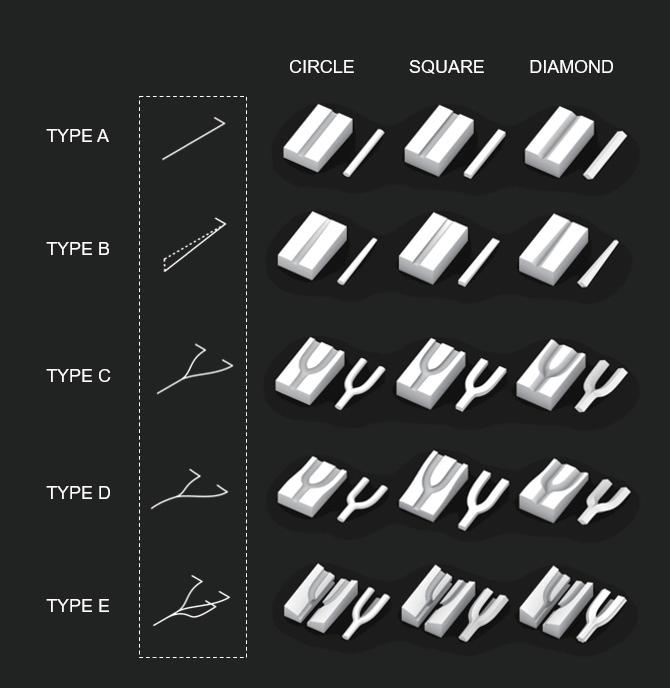 CIRCLE SQUARE DIAMOND

TYPE A

TYPE B

TYPE C

TYPE D

TYPE E