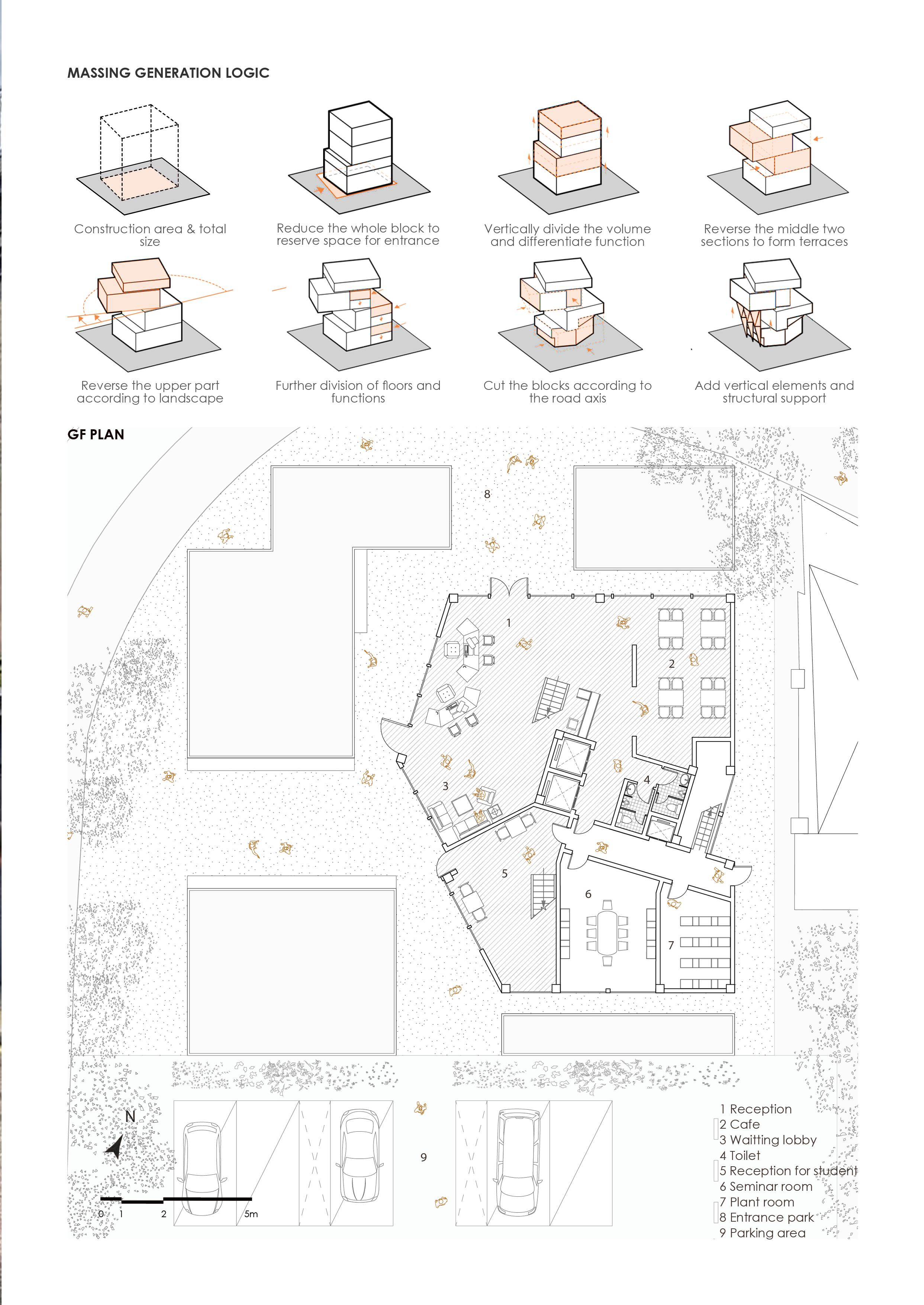 MASSING GENERATION LOGIC

Construction area & total size

Reduce the whole block to reserve space for entrance

Vertically divide the volume and differentiate function

Reverse the middle two sections to form terraces

Reverse the upper part according to landscape

Further division of floors and functions

Cut the blocks according to the road axis

Add vertical elements and structural support

GF PLAN

8

1

2

3

4

5

6

7

9

N

0 1 2 5m

1 Reception
2 Cafe
3 Waitting lobby
4 Toilet
5 Reception for student
6 Seminar room
7 Plant room
8 Entrance park
9 Parking area