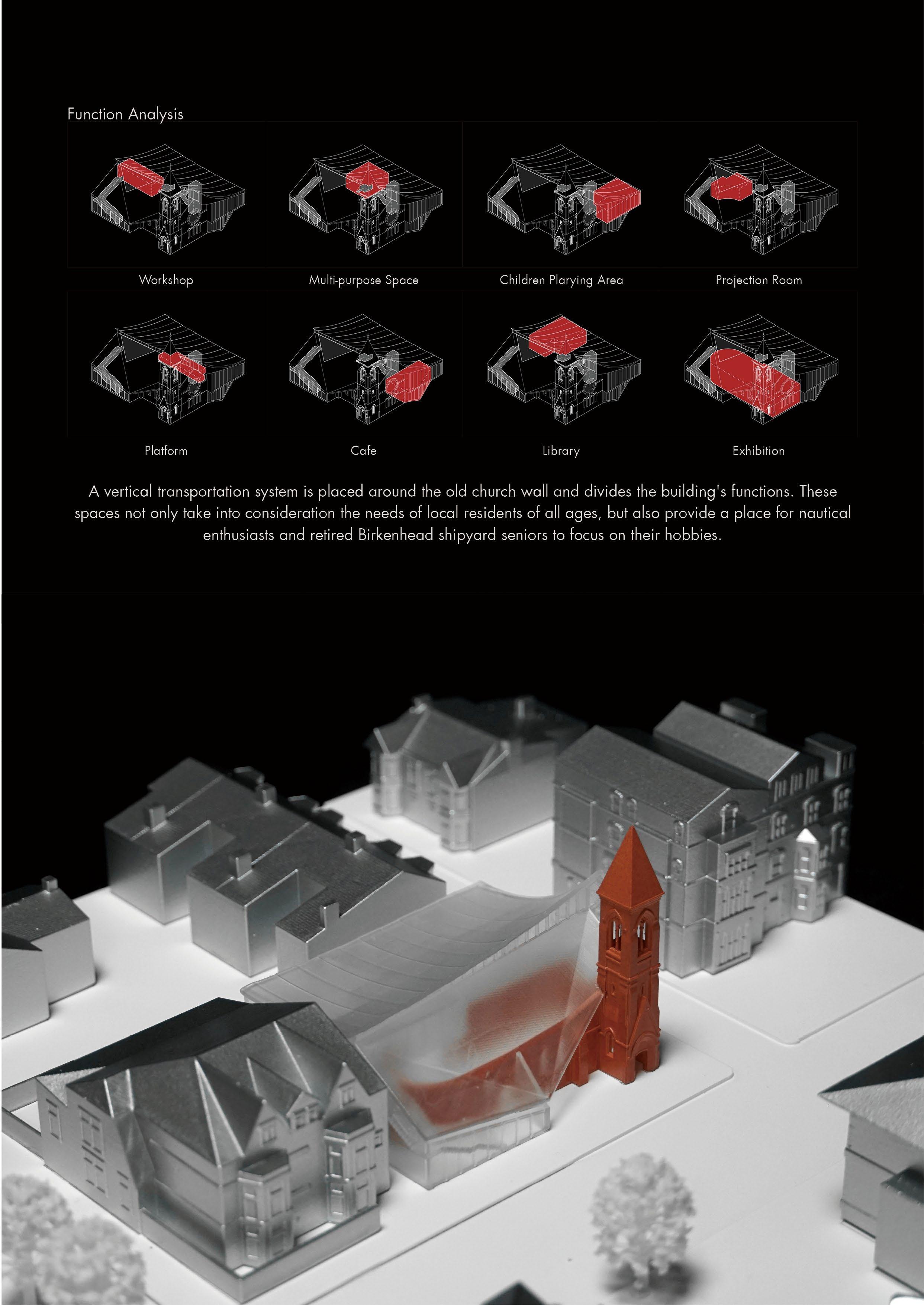 Function Analysis

Workshop

Multi-purpose Space

Children Plarying Area

Projection Room

Platform

Cafe

Library

Exhibition

A vertical transportation system is placed around the old church wall and divides the building's functions. These spaces not only take into consideration the needs of local residents of all ages, but also provide a place for nautical enthusiasts and retired Birkenhead shipyard seniors to focus on their hobbies.