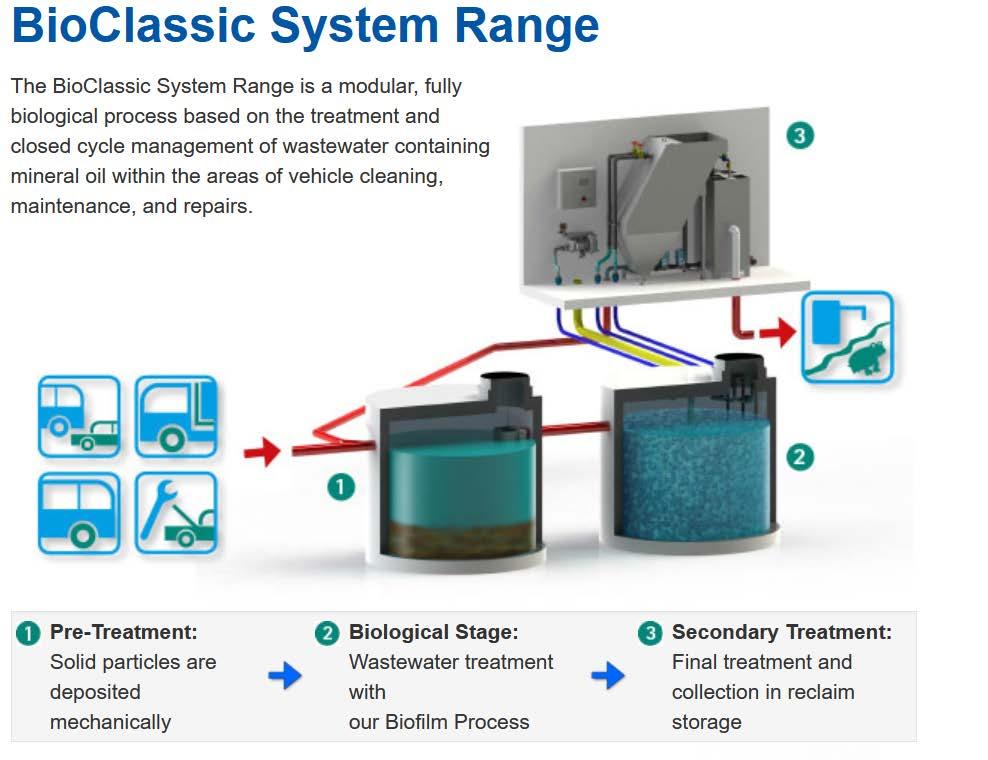 BioClassic System Range

The BioClassic System Range is a modular, fully biological process based on the treatment and closed cycle management of wastewater containing mineral oil within the areas of vehicle cleaning, maintenance, and repairs.

3

1

2

1 Pre-Treatment: Solid particles are deposited mechanically

2 Biological Stage: Wastewater treatment with our Biofilm Process

3 Secondary Treatment: Final treatment and collection in reclaim storage