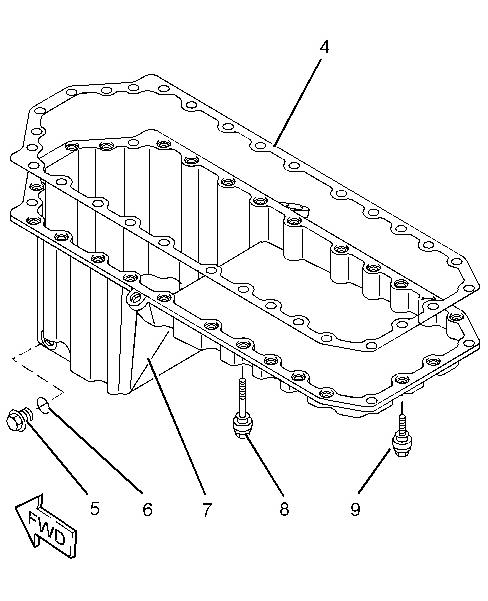 4

5 6 7 8 9

FWD