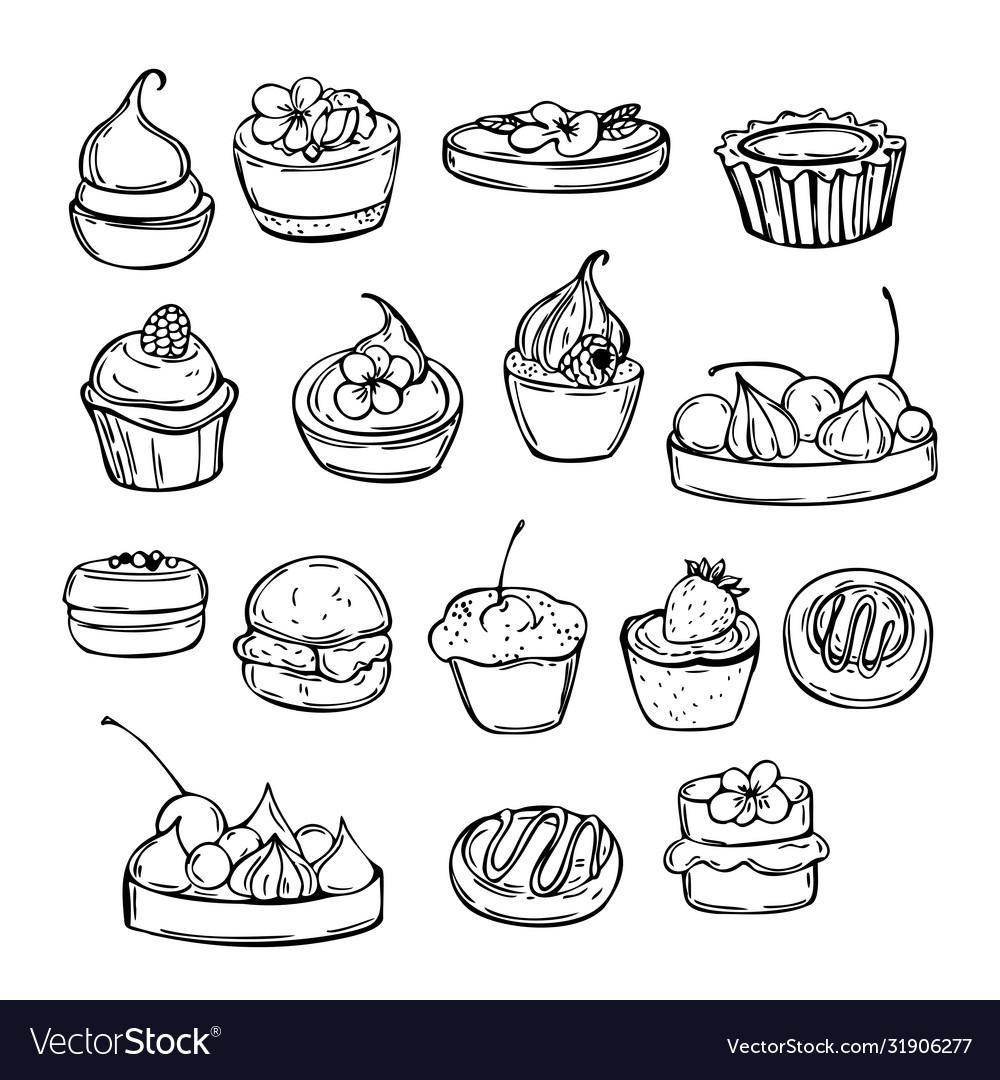 VectorStock®

VectorStock.com/31906277