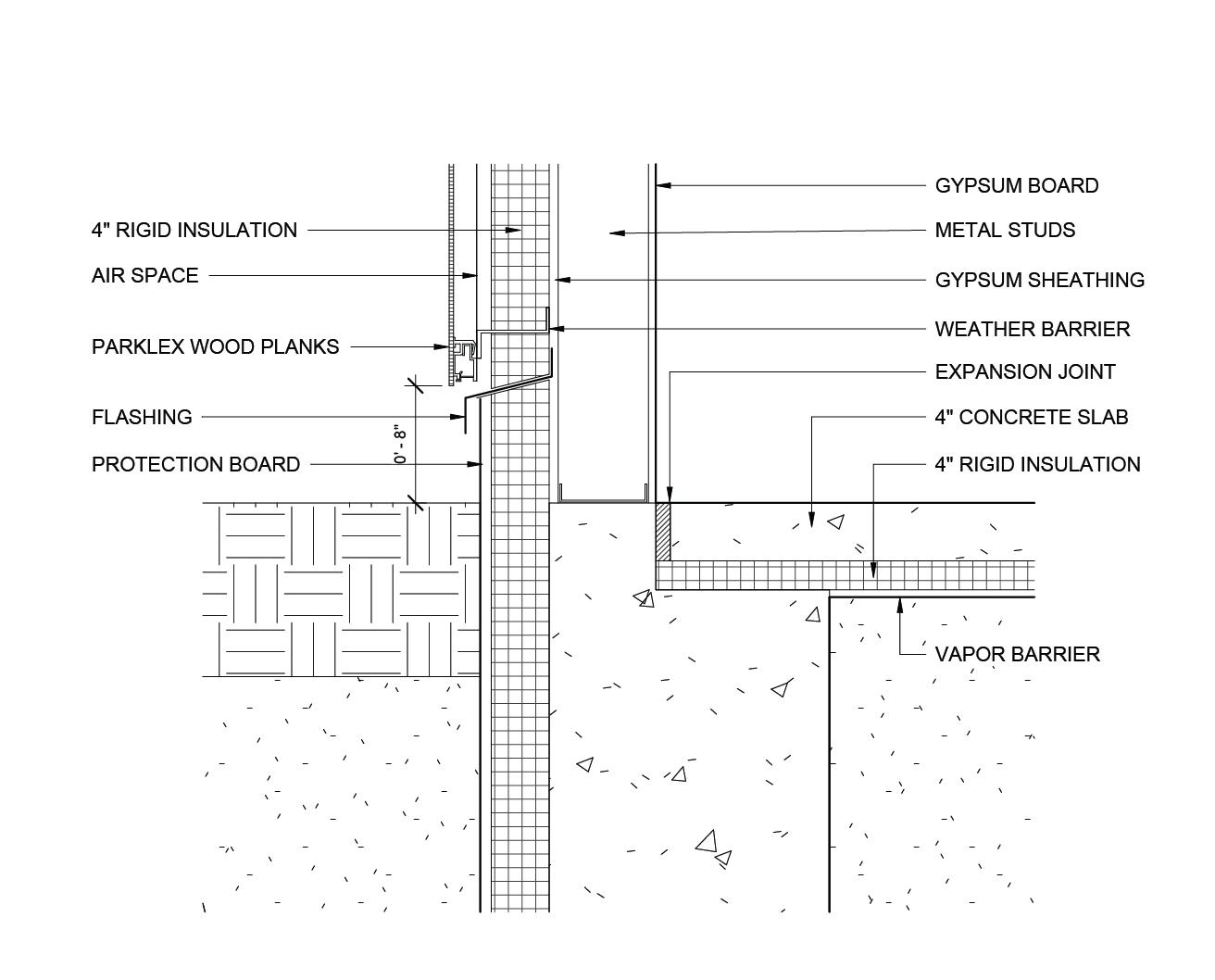 4" RIGID INSULATION
AIR SPACE
PARKLEX WOOD PLANKS
FLASHING
PROTECTION BOARD
0' - 8"
GYPSUM BOARD
METAL STUDS
GYPSUM SHEATHING
WEATHER BARRIER
EXPANSION JOINT
4" CONCRETE SLAB
4" RIGID INSULATION
VAPOR BARRIER