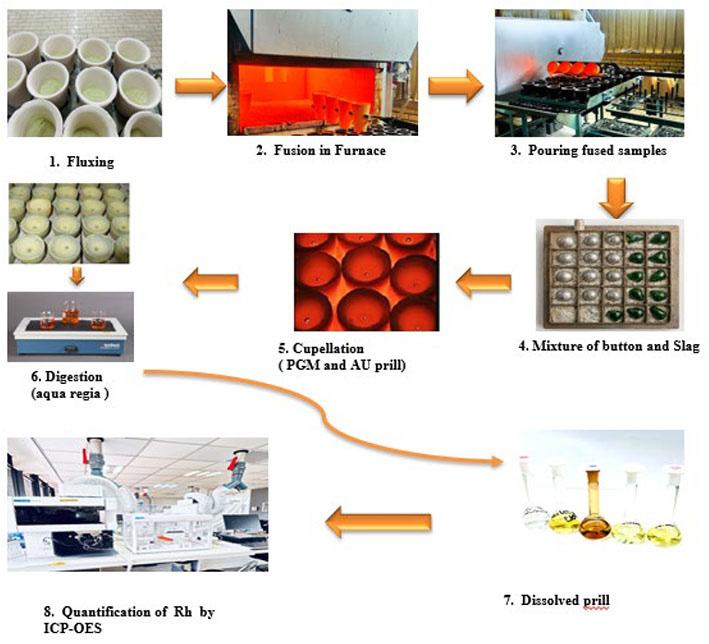 1. Fluxing

2. Fusion in Furnace

3. Pouring fused samples

4. Mixture of button and Slag

5. Cupellation
( PGM and AU prill)

6. Digestion
(aqua regia )

7. Dissolved prill

8. Quantification of Rh by ICP-OES