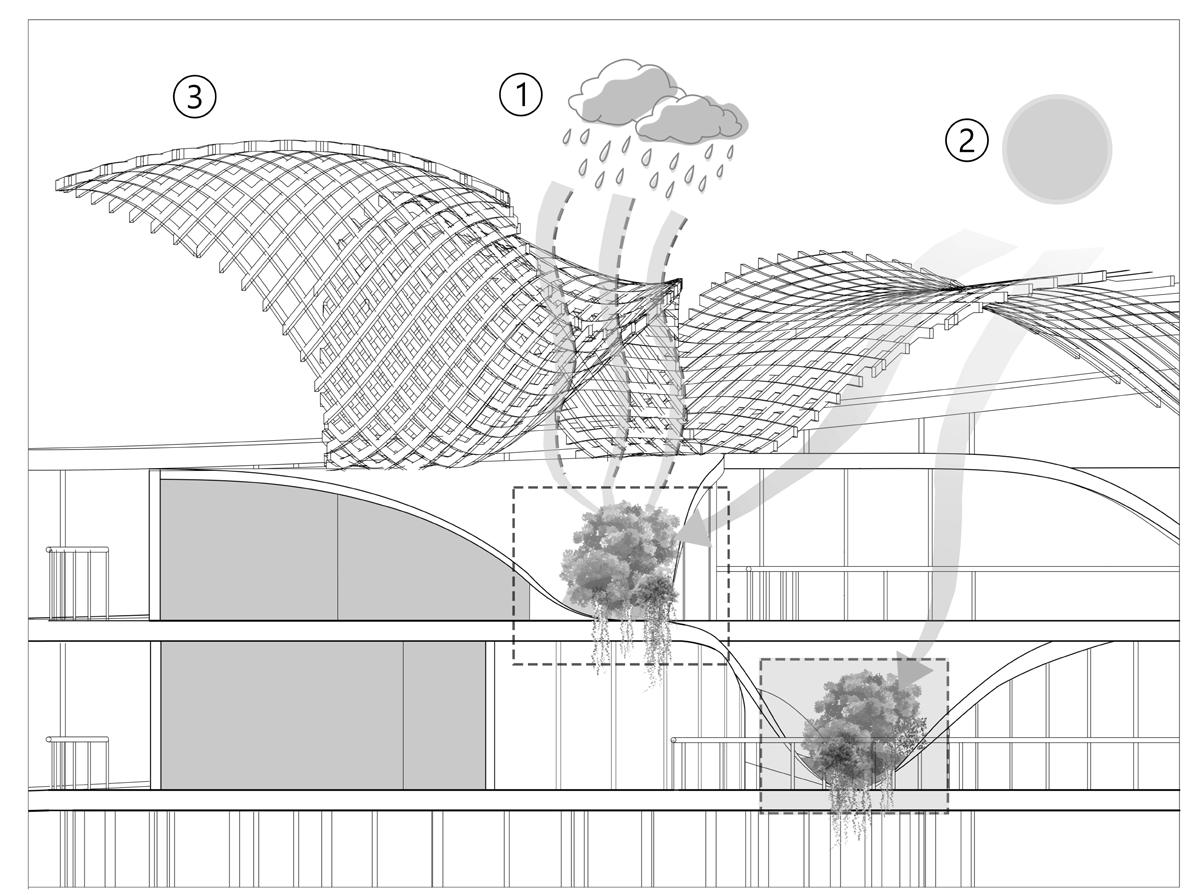 3

1

2