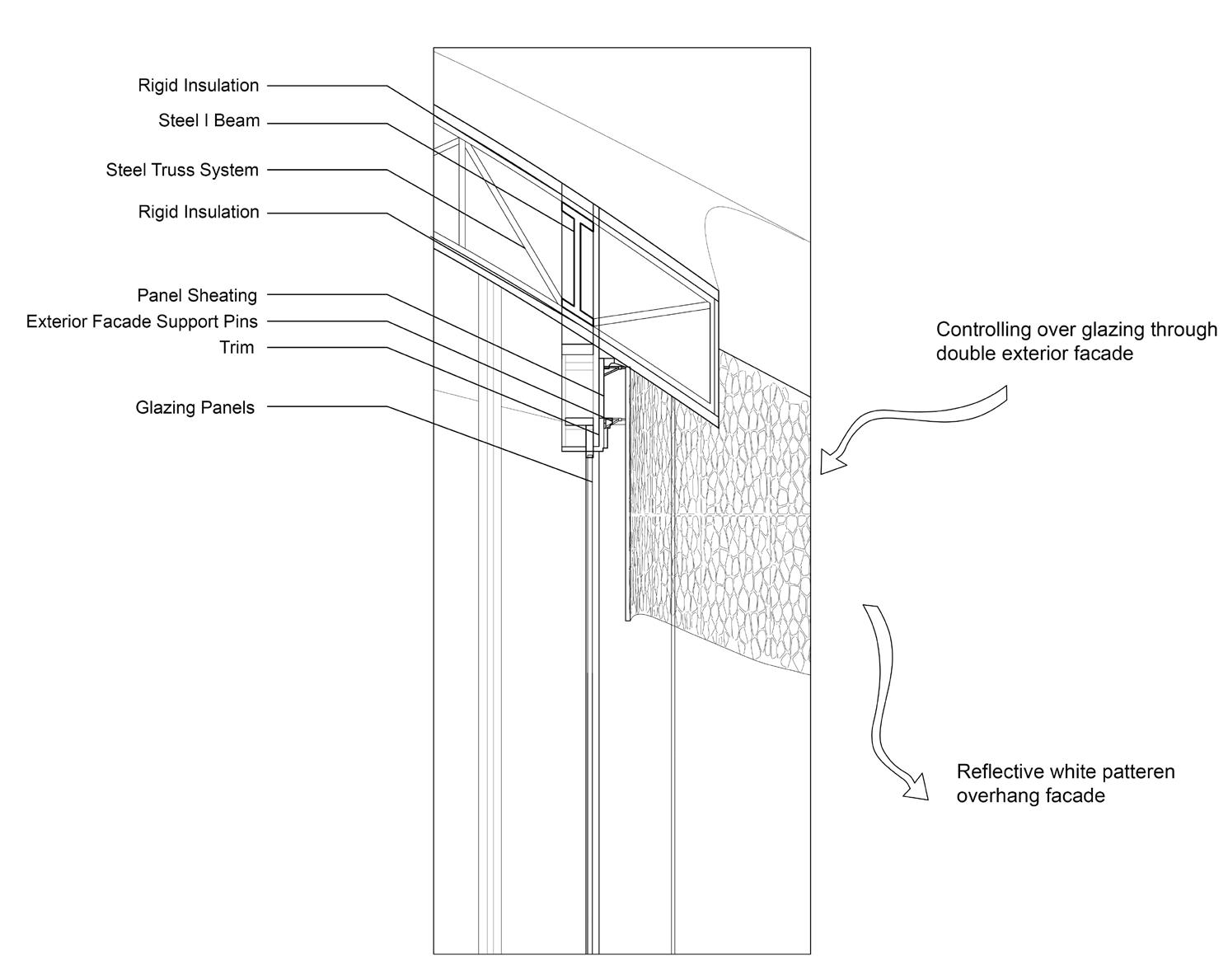 Rigid Insulation
Steel I Beam
Steel Truss System
Rigid Insulation
Panel Sheating
Exterior Facade Support Pins
Trim
Glazing Panels

Controlling over glazing through double exterior facade

Reflective white patteren overhang facade