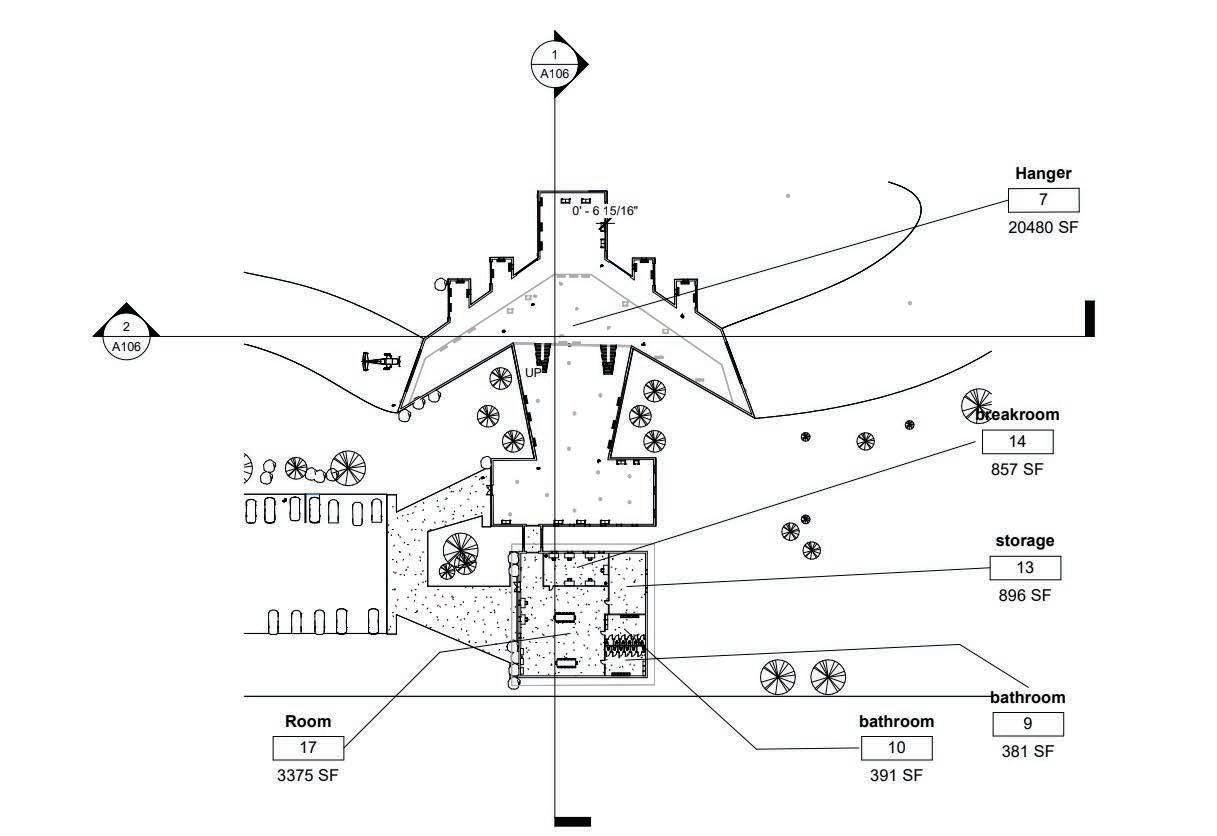 1
A106

Hanger
7
20480 SF

0' - 6 15/16"

2
A106

UP

breakroom
14
857 SF

storage
13
896 SF

bathroom
9
381 SF

Room
17
3375 SF

bathroom
10
391 SF