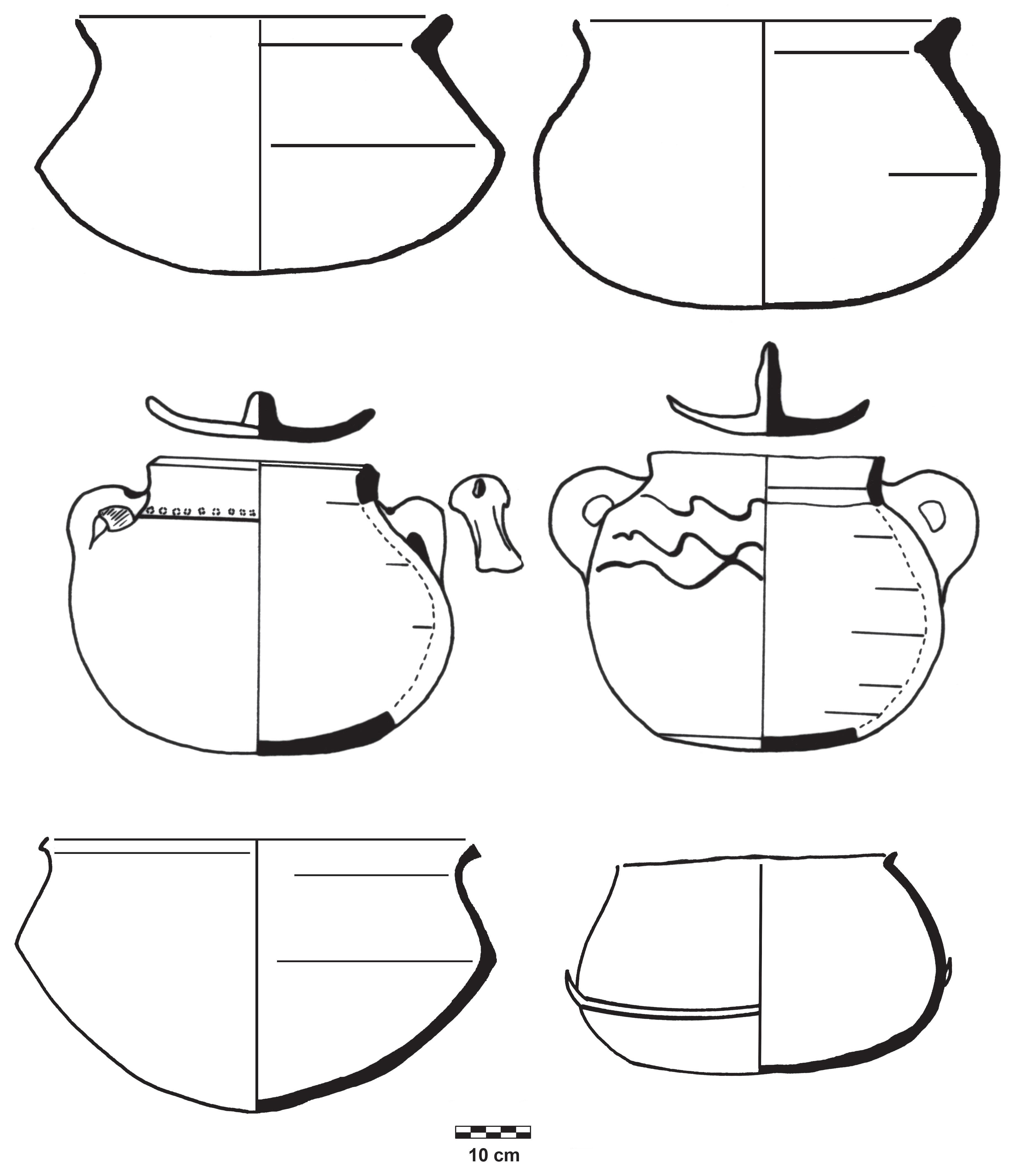 10 cm