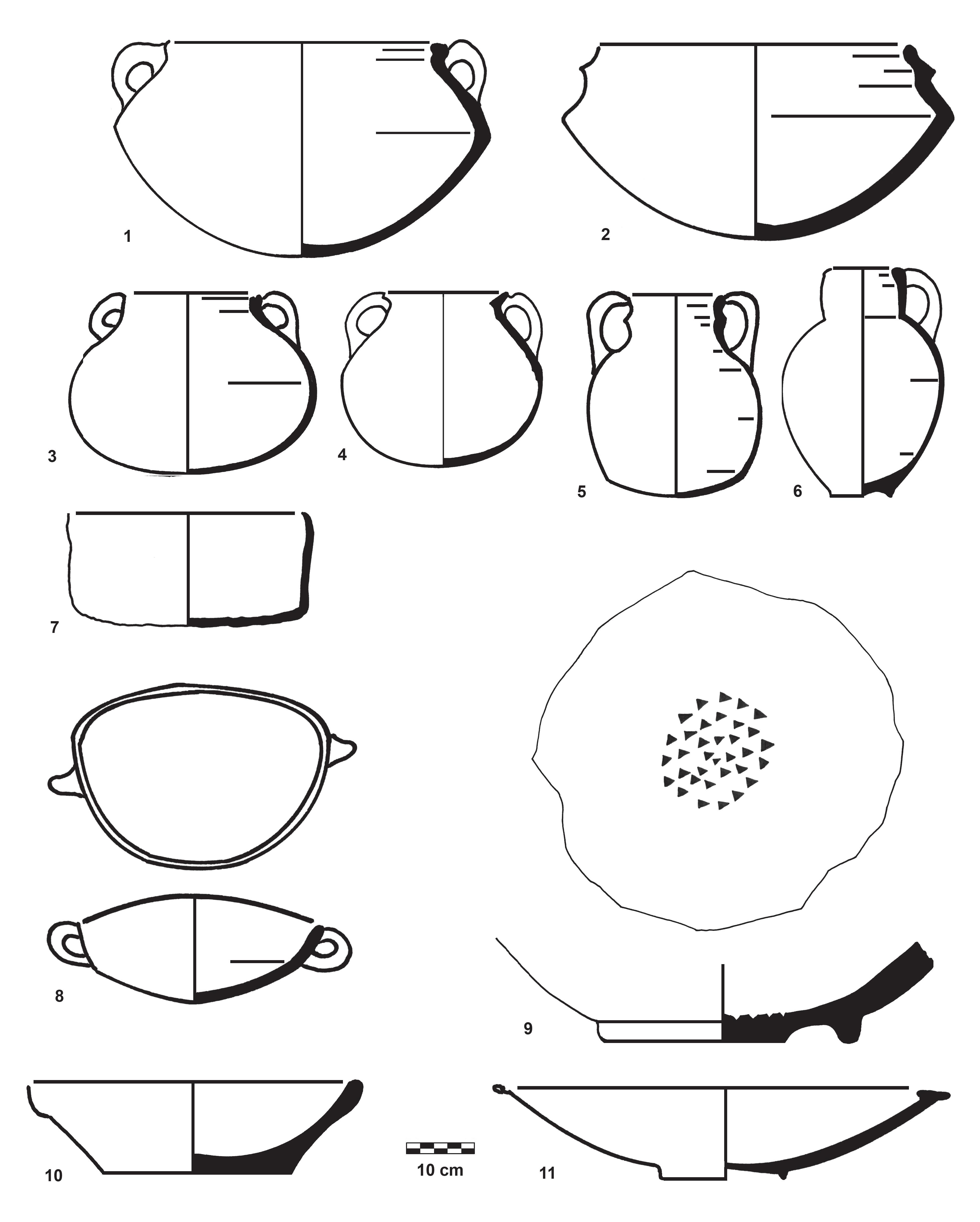 1
2
3
4
5
6
7
8
9
10
10 cm
11