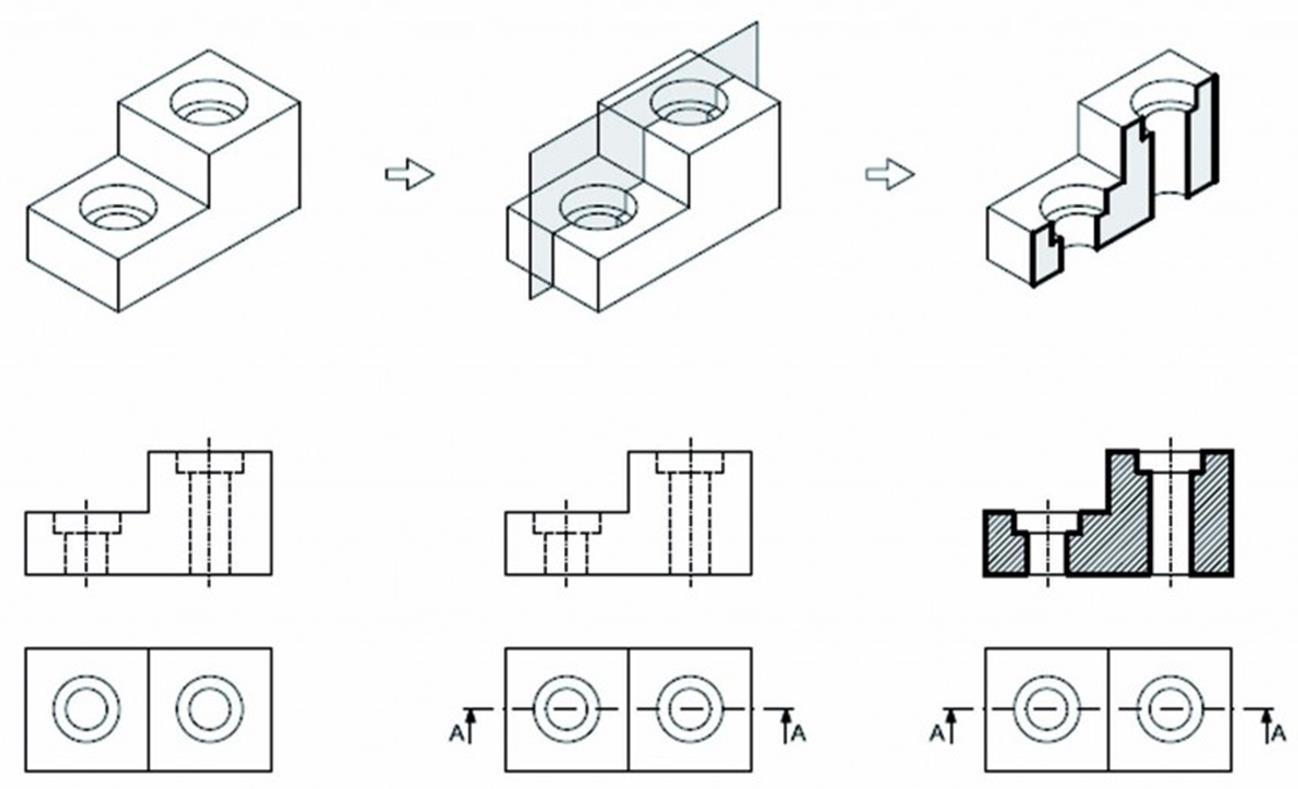 A
A
A
A