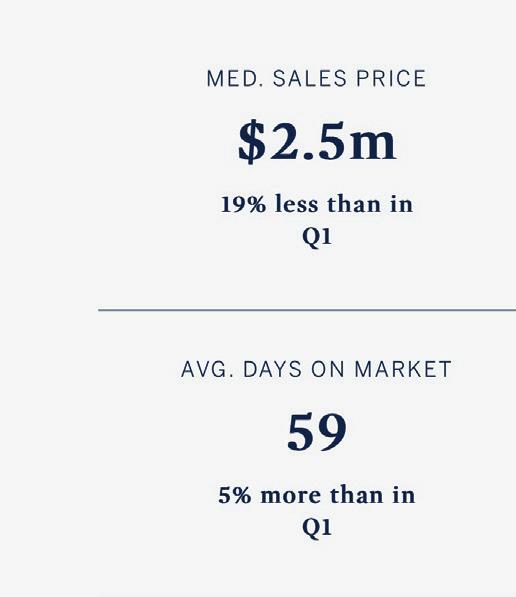 MED. SALES PRICE

$2.5m

19% less than in Q1

AVG. DAYS ON MARKET

59

5% more than in Q1