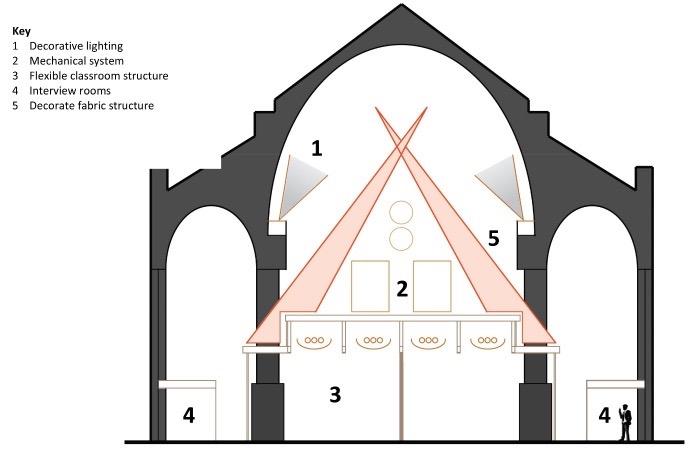 Key
1 Decorative lighting
2 Mechanical system
3 Flexible classroom structure
4 Interview rooms
5 Decorate fabric structure

1
5
2
3
4
4