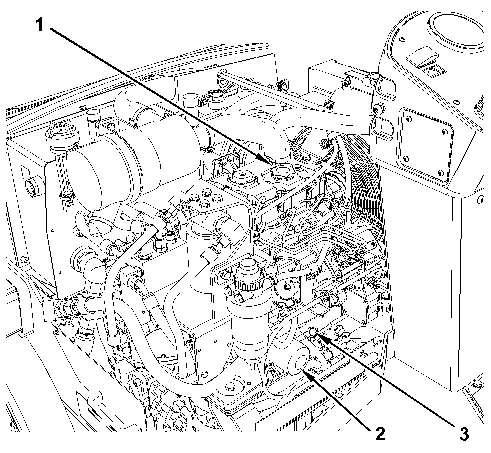 1

2

3