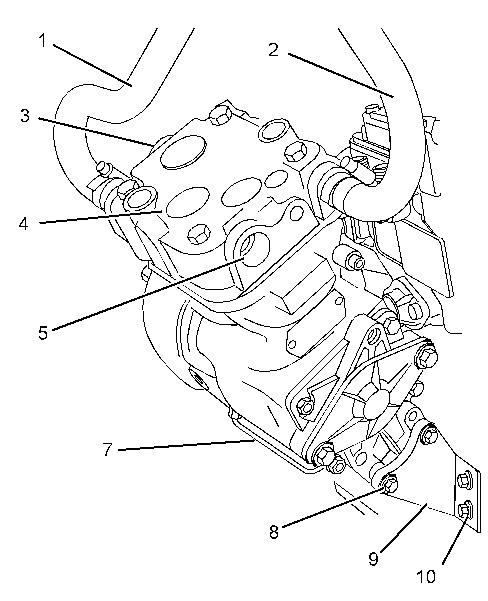 1
2
3
4
5
7
8
9
10