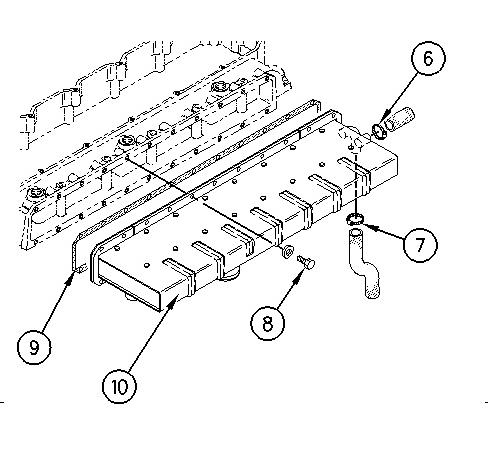 6
7
8
9
10