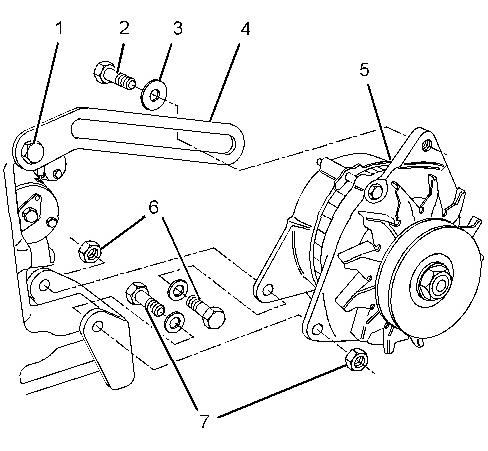 1
2
3
4
5
6
7