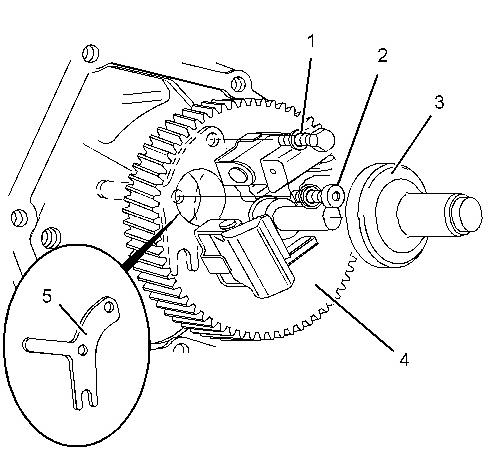 1
2
3
5
4