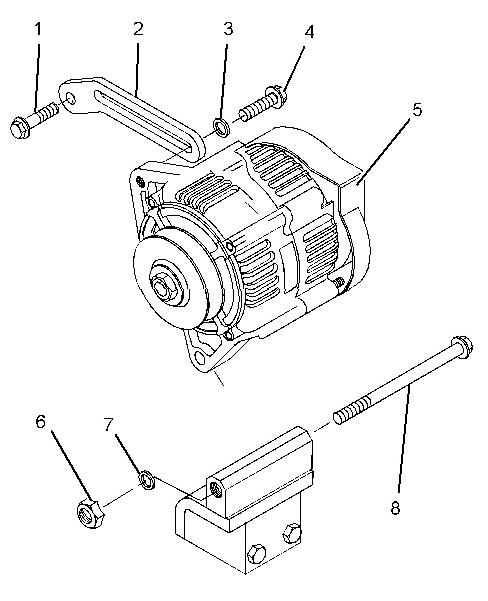 1
2
3
4
5
6
7
8