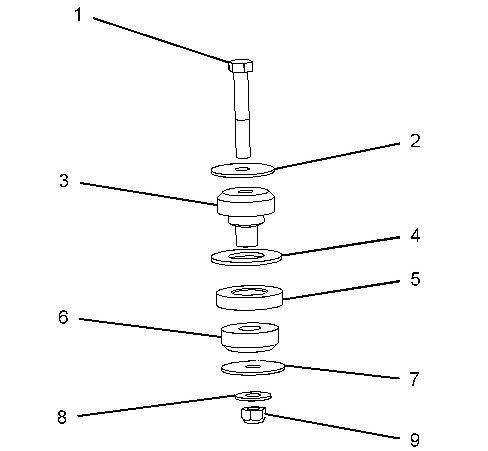 1
2
3
4
5
6
7
8
9