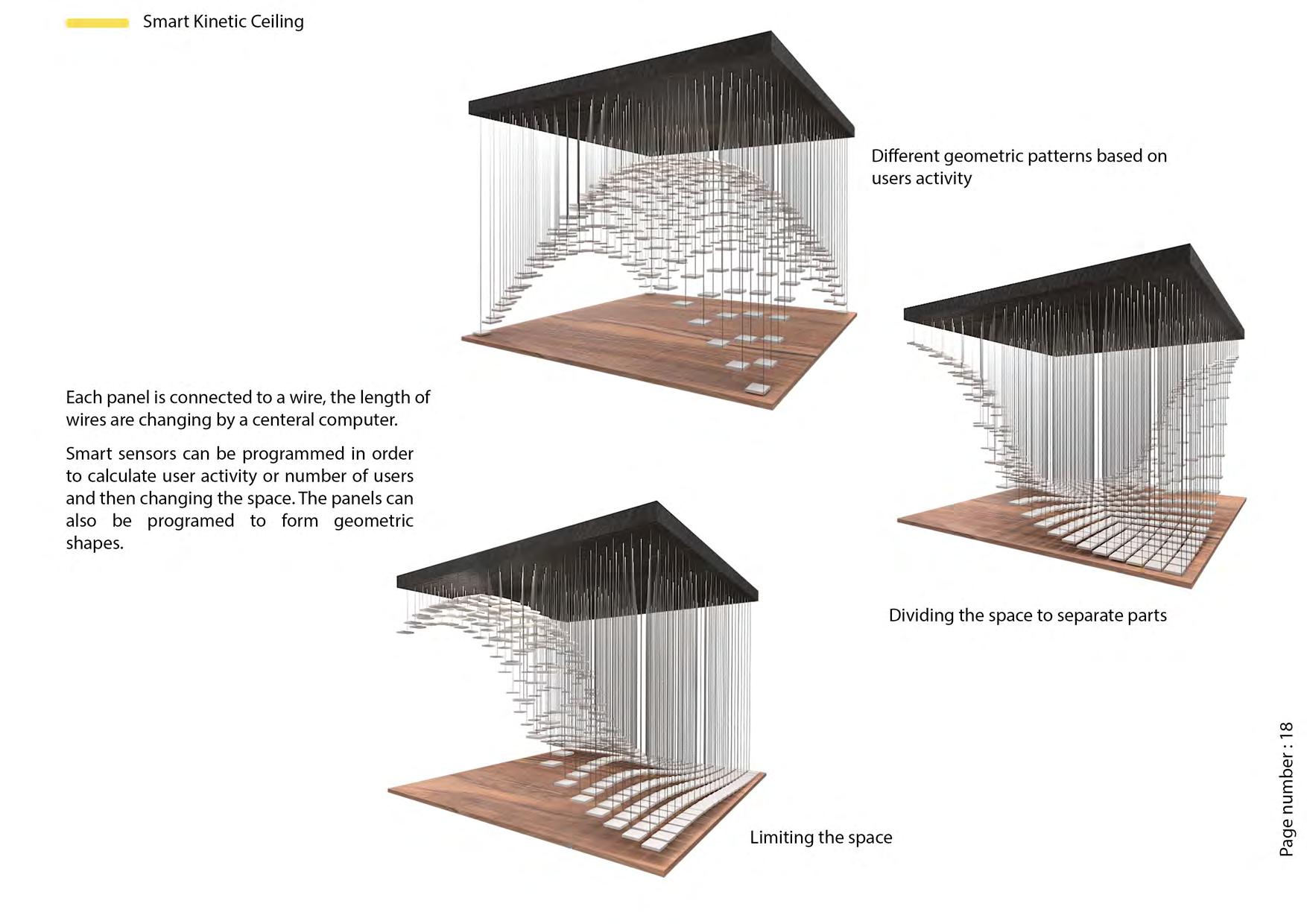 Smart Kinetic Ceiling

Different geometric patterns based on users activity

Each panel is connected to a wire, the length of wires are changing by a centeral computer.

Smart sensors can be programmed in order to calculate user activity or number of users and then changing the space. The panels can also be programed to form geometric shapes.

Dividing the space to separate parts

Limiting the space

Page number : 18