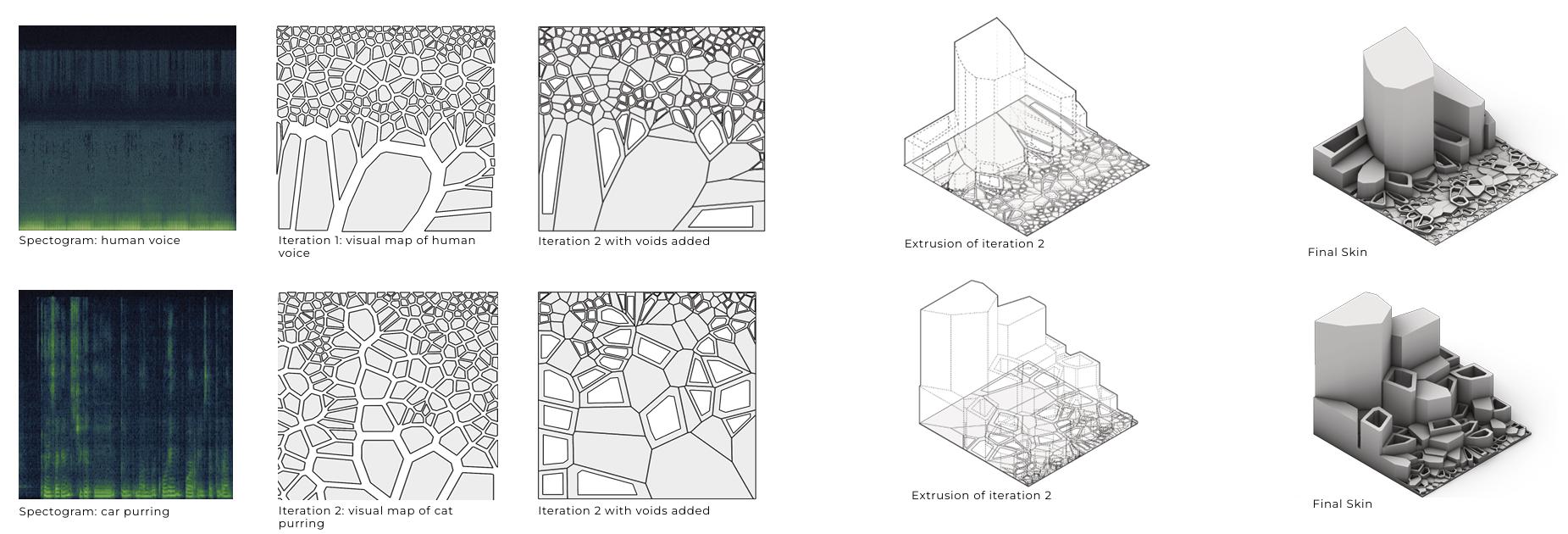 Spectogram: human voice

Iteration 1: visual map of human voice

Iteration 2 with voids added

Extrusion of iteration 2

Final Skin

Spectogram: car purring

Iteration 2: visual map of cat purring

Iteration 2 with voids added

Extrusion of iteration 2

Final Skin