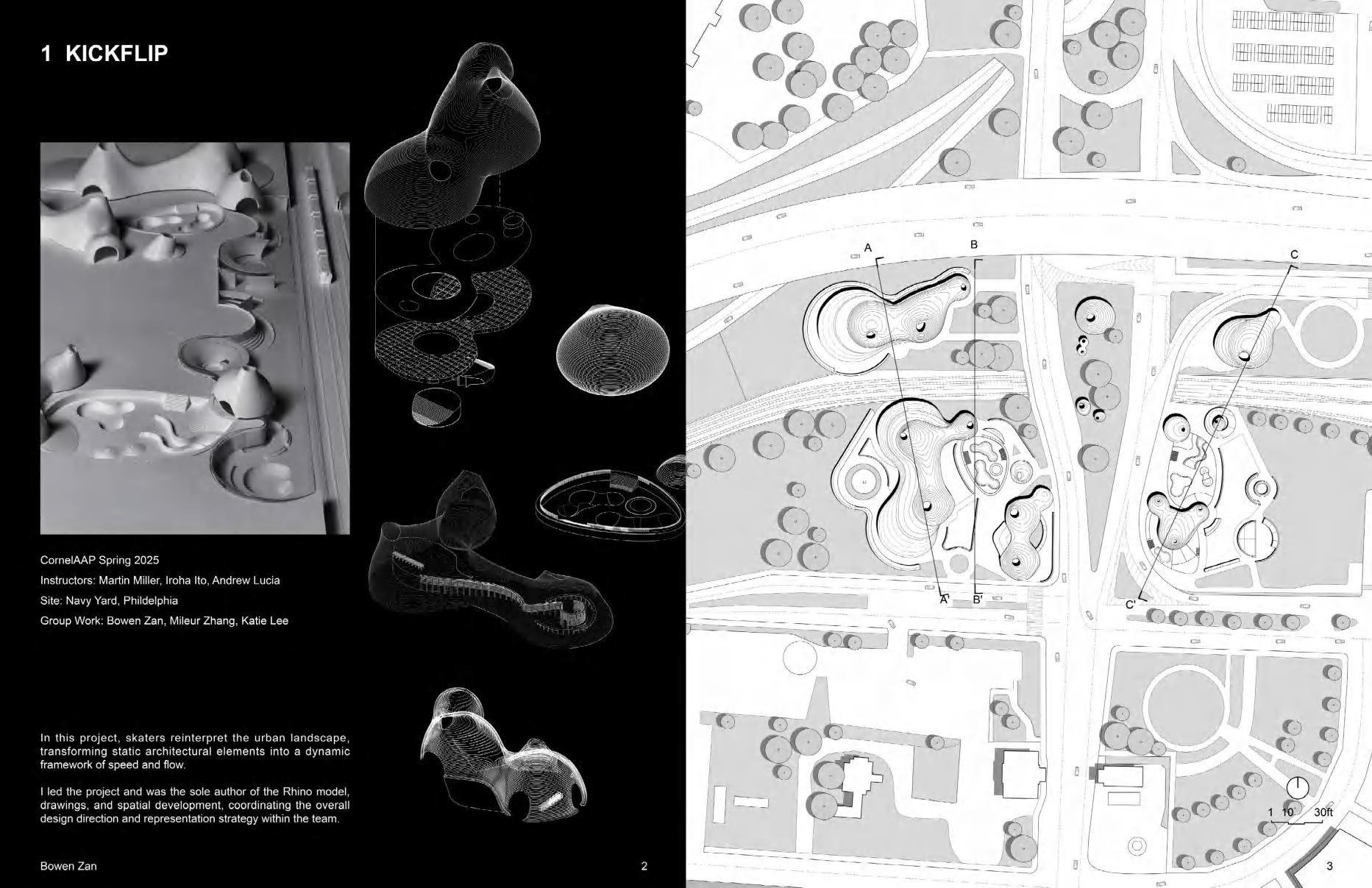 1 KICKFLIP

CornelAAP Spring 2025

Instructors: Martin Miller, Iroha Ito, Andrew Lucia

Site: Navy Yard, Phildelphia

Group Work: Bowen Zan, Mileur Zhang, Katie Lee

In this project, skaters reinterpret the urban landscape, transforming static architectural elements into a dynamic framework of speed and flow.

I led the project and was the sole author of the Rhino model, drawings, and spatial development, coordinating the overall design direction and representation strategy within the team.

Bowen Zan

2

A

B

C

A'

B'

C'

1 10 30ft

3