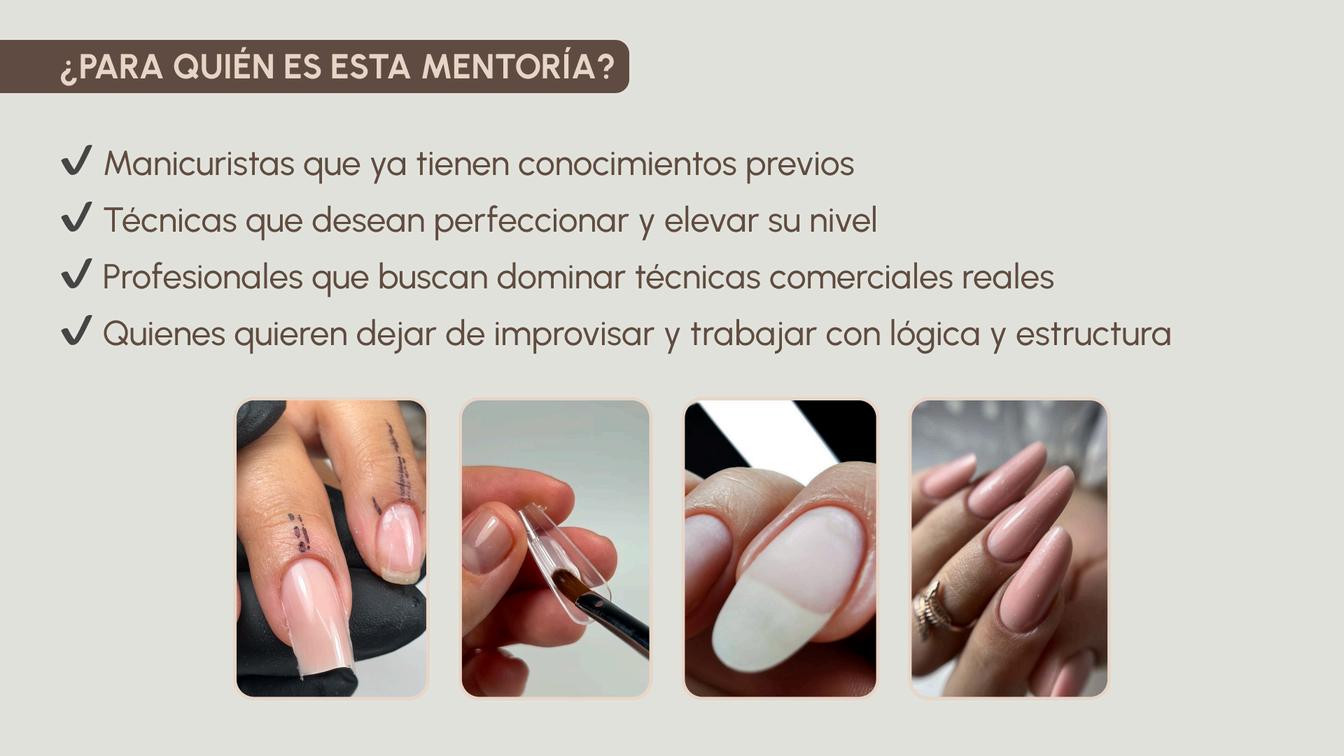 ¿PARA QUIÉN ES ESTA MENTORÍA?

✔ Manicuristas que ya tienen conocimientos previos
✔ Técnicas que desean perfeccionar y elevar su nivel
✔ Profesionales que buscan dominar técnicas comerciales reales
✔ Quienes quieren dejar de improvisar y trabajar con lógica y estructura