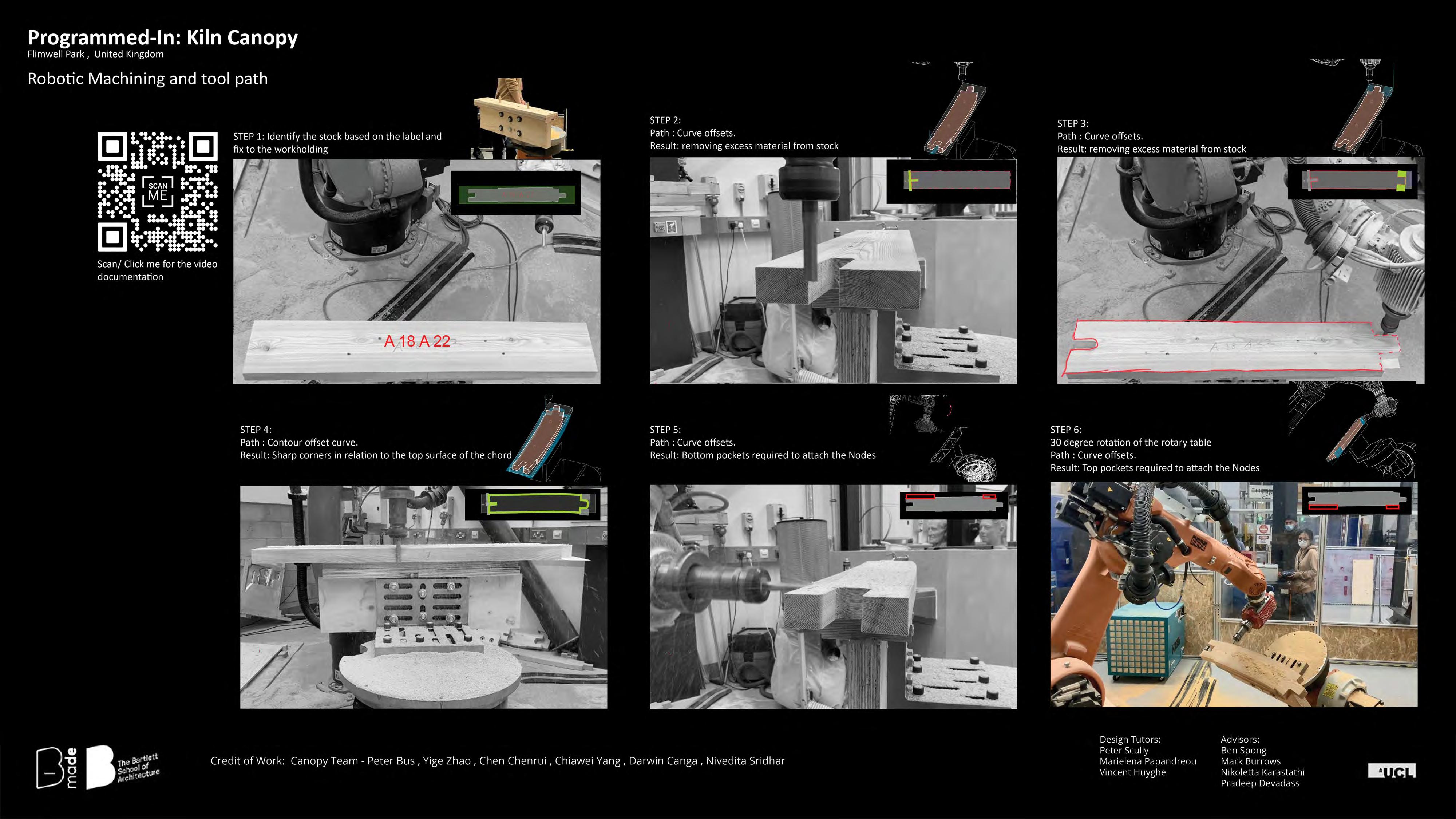 Programmed-In: Kiln Canopy
Flimwell Park , United Kingdom

Robotic Machining and tool path

SCAN ME

Scan/ Click me for the video documentation

STEP 1: Identify the stock based on the label and fix to the workholding

A 18 A 22

STEP 2:
Path : Curve offsets.
Result: removing excess material from stock

STEP 3:
Path : Curve offsets.
Result: removing excess material from stock

STEP 4:
Path : Contour offset curve.
Result: Sharp corners in relation to the top surface of the chord

STEP 5:
Path : Curve offsets.
Result: Bottom pockets required to attach the Nodes

STEP 6:
30 degree rotation of the rotary table
Path : Curve offsets.
Result: Top pockets required to attach the Nodes

B made

The Bartlett School of Architecture

Credit of Work: Canopy Team - Peter Bus , Yige Zhao , Chen Chenrui , Chiawei Yang , Darwin Canga , Nivedita Sridhar

Design Tutors:
Peter Scully
Marielena Papandreou
Vincent Huyghe

Advisors:
Ben Spong
Mark Burrows
Nikoletta Karastathi
Pradeep Devadass

UCL