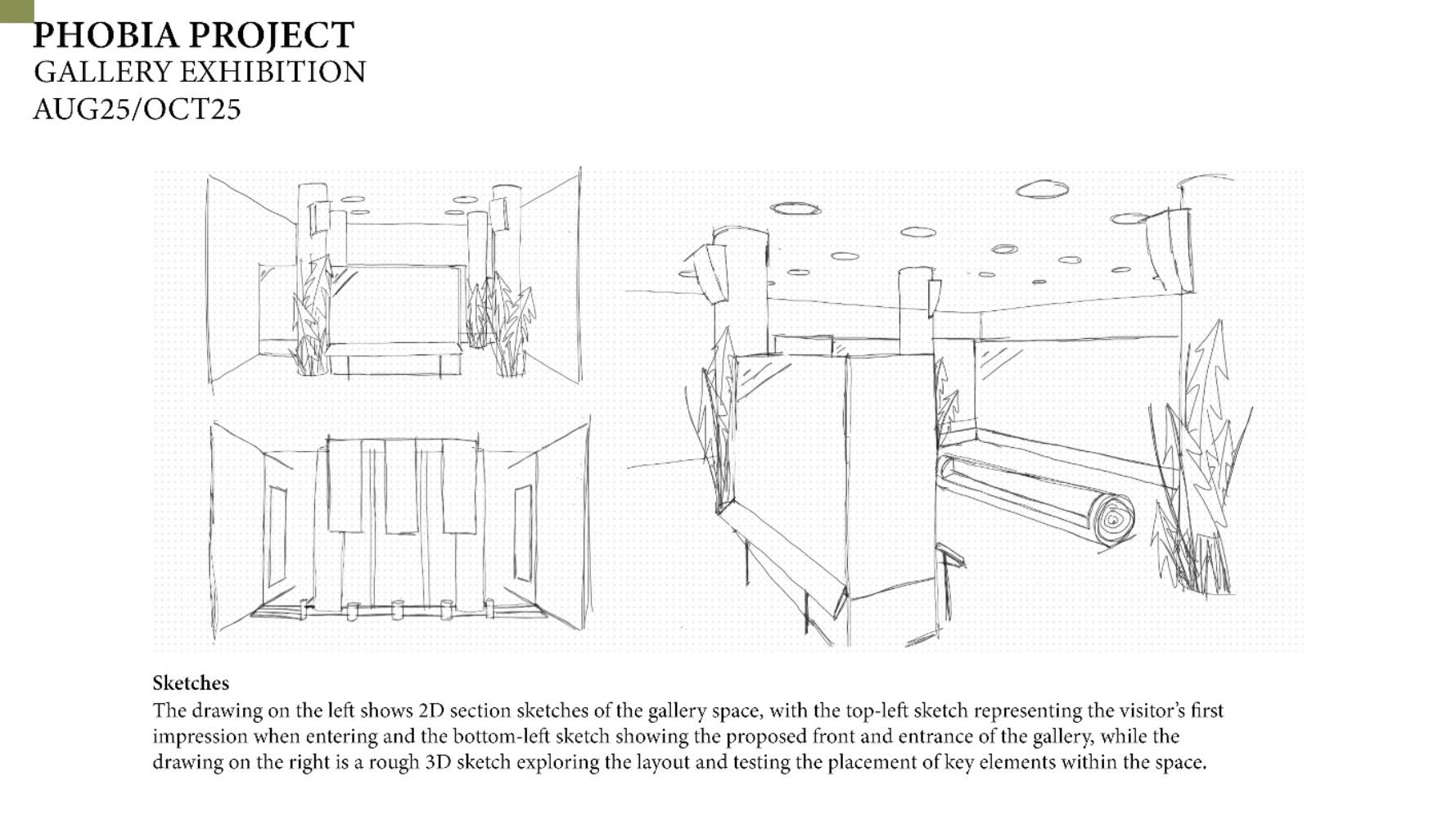 PHOBIA PROJECT
GALLERY EXHIBITION
AUG25/OCT25

Sketches
The drawing on the left shows 2D section sketches of the gallery space, with the top-left sketch representing the visitor's first impression when entering and the bottom-left sketch showing the proposed front and entrance of the gallery, while the drawing on the right is a rough 3D sketch exploring the layout and testing the placement of key elements within the space.