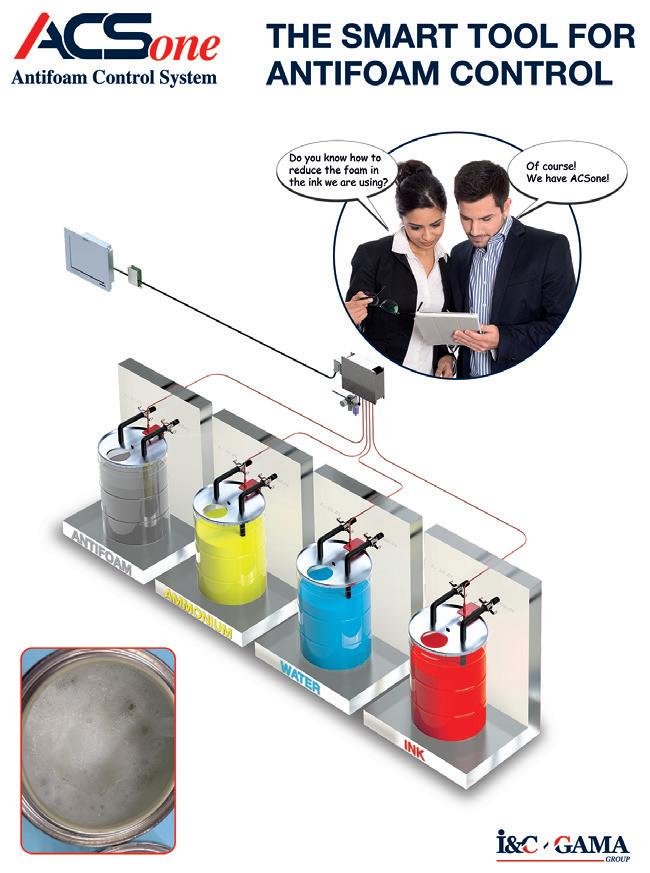 ACSone
Antifoam Control System

THE SMART TOOL FOR ANTIFOAM CONTROL

Do you know how to reduce the foam in the ink we are using?

Of course! We have ACSone!

ANTIFOAM

AMMONIUM

WATER

INK

I&C GAMA GROUP