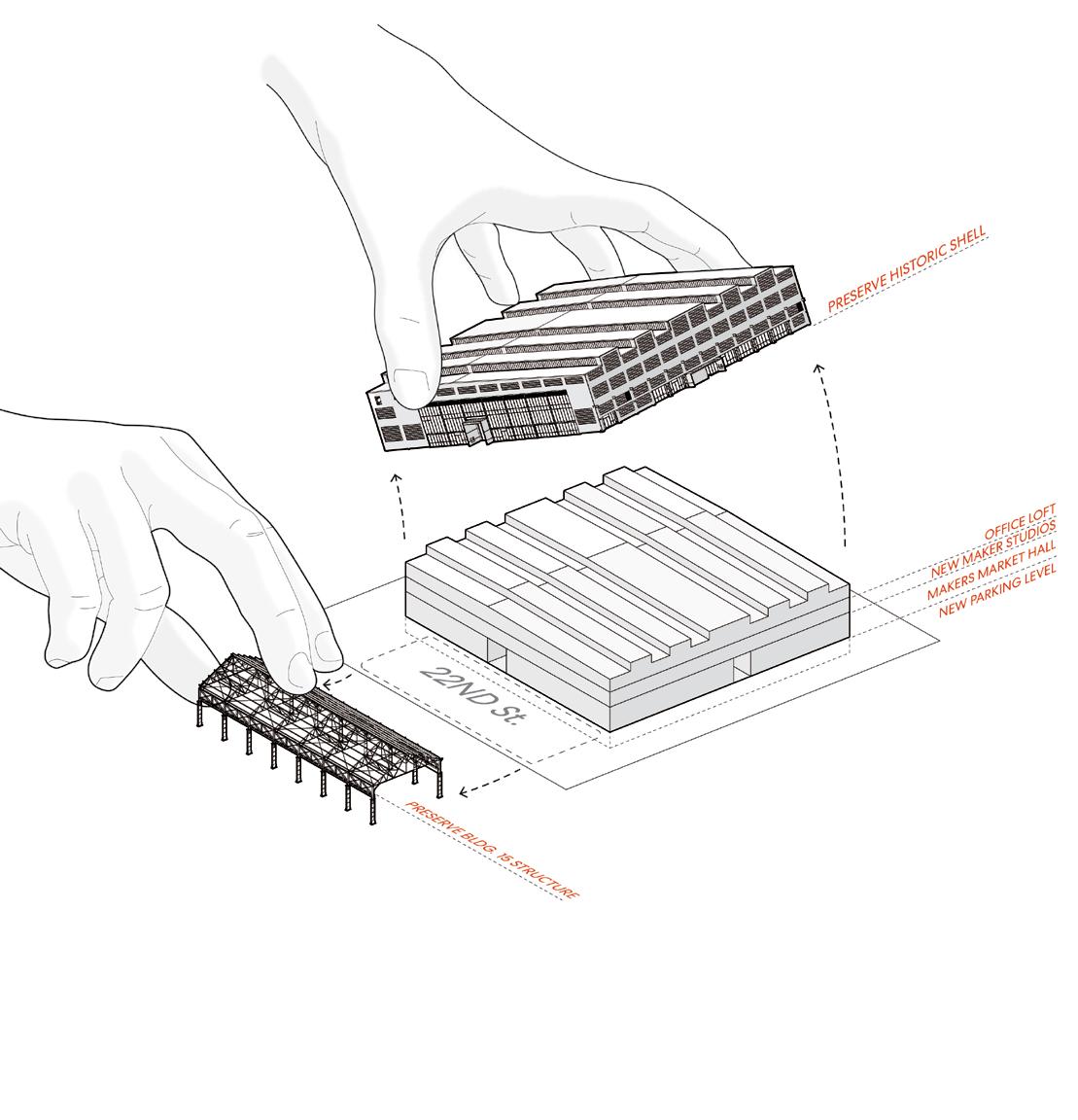 PRESERVE HISTORIC SHELL

OFFICE LOFT
NEW MAKER STUDIOS
MAKERS MARKET HALL
NEW PARKING LEVEL

22ND St.

PRESERVE BLDG. 15 STRUCTURE