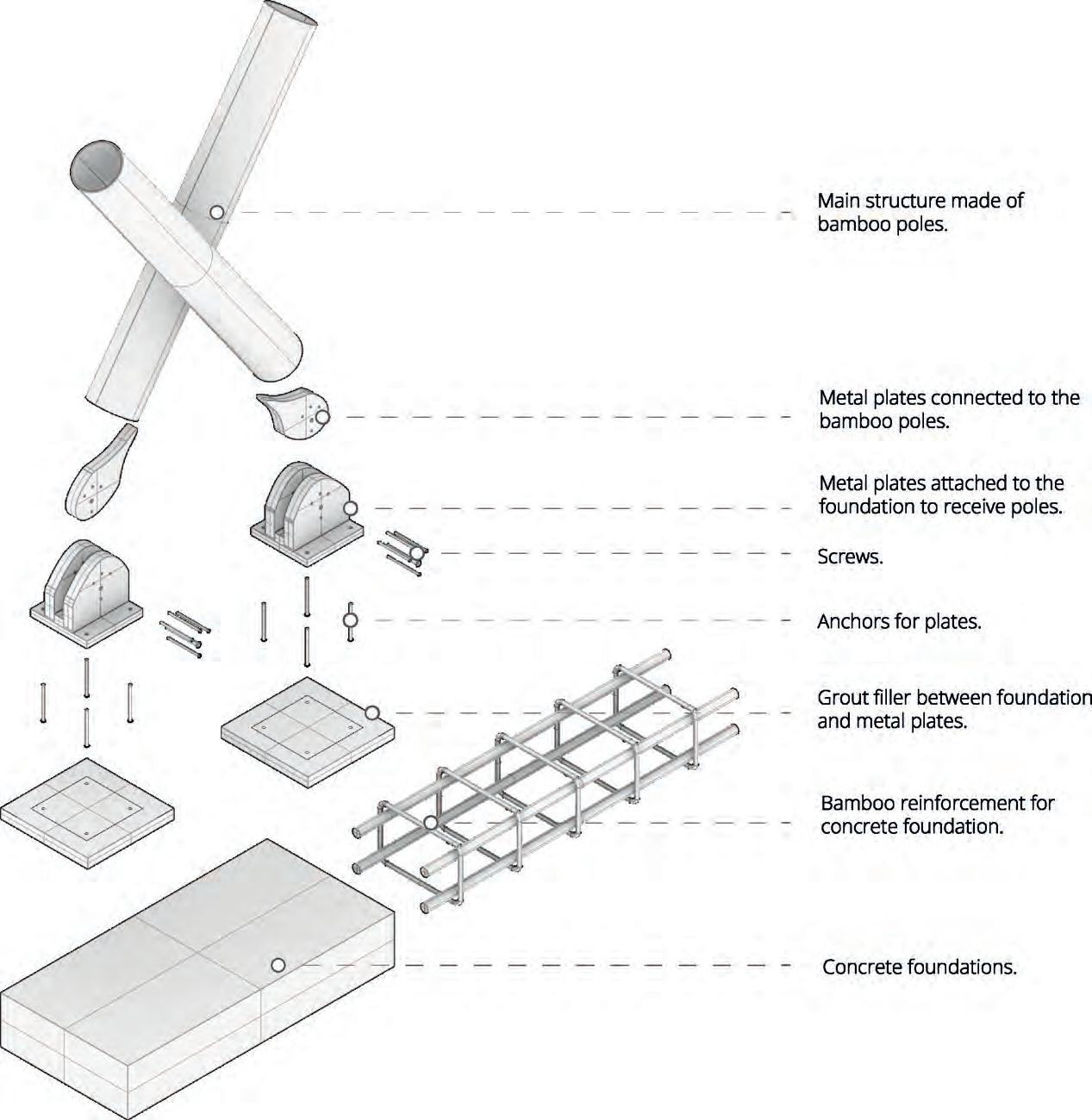 Main structure made of bamboo poles.

Metal plates connected to the bamboo poles.

Metal plates attached to the foundation to receive poles.

Screws.

Anchors for plates.

Grout filler between foundation and metal plates.

Bamboo reinforcement for concrete foundation.

Concrete foundations.