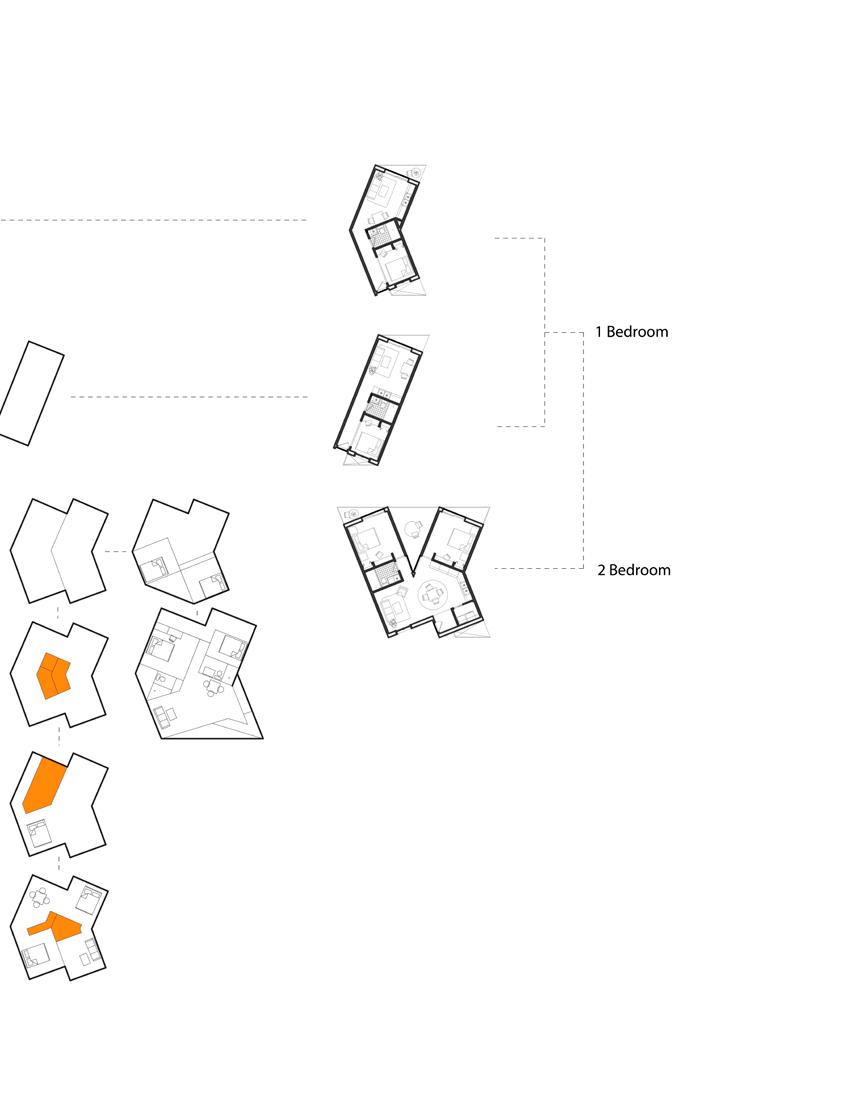 1 Bedroom

2 Bedroom