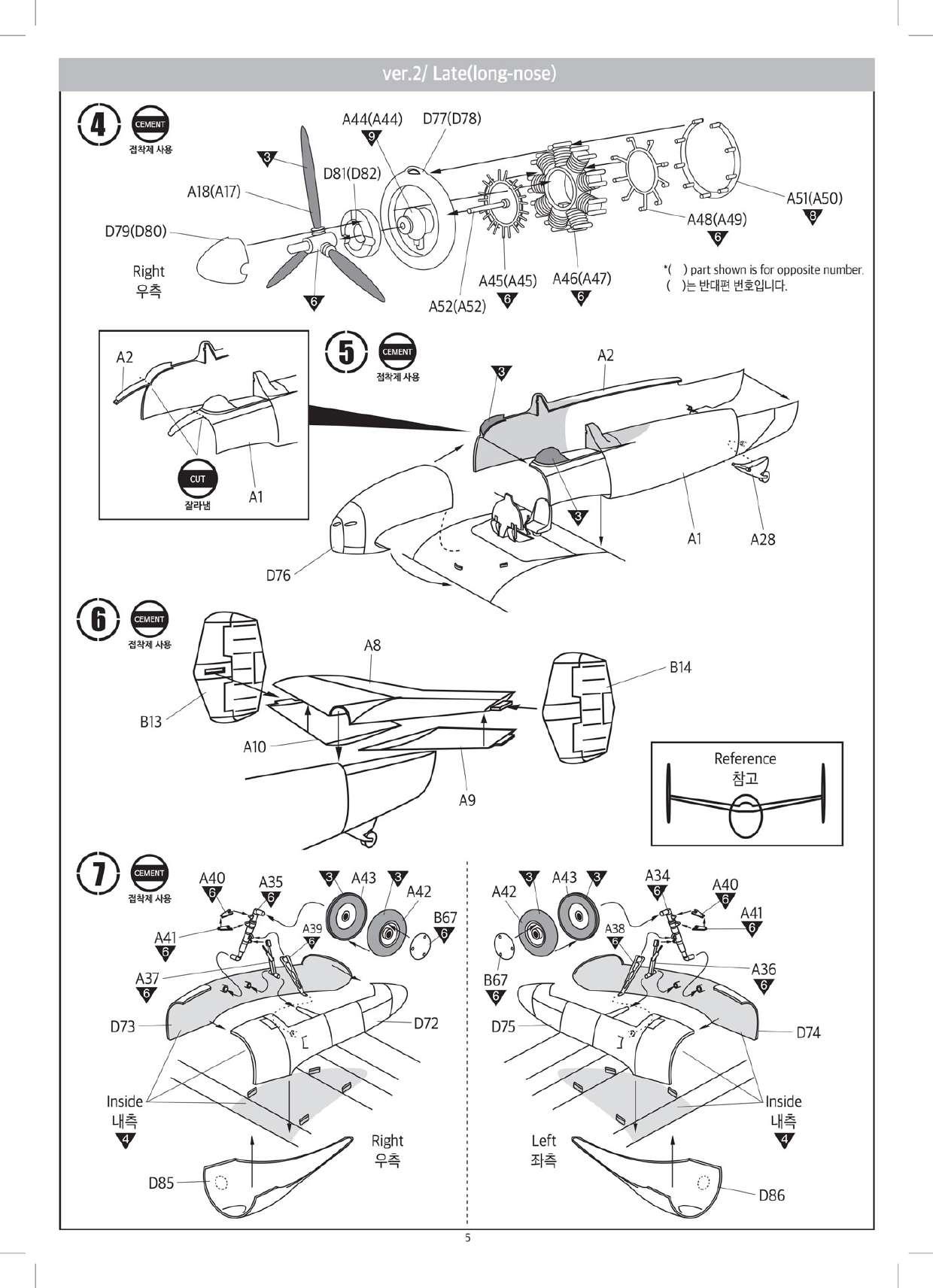 ver.2/ Late(long-nose)

4 CEMENT 접착제 사용

A44(A44) 9 D77(D78)
3
D81(D82)
A18(A17)
D79(D80)
Right 우측
6
A52(A52)
A45(A45) 6
A46(A47) 6
A48(A49) 6
A51(A50) 8

*( ) part shown is for opposite number.
( )는 반대편 번호입니다.

A2
CUT 잘라냄
A1

5 CEMENT 접착제 사용
3
A2
3
A1
A28
D76

6 CEMENT 접착제 사용
A8
B14
B13
A10
A9
Reference 참고

7 CEMENT 접착제 사용
A40 6
A35 6
3 A43 3
A42
B67 6
A39 6
A41 6
A37 6
D73
D72
Inside 내측 4
Right 우측
D85

A42 3 A43 3
A34 6
A40 6
A41 6
A38 6
A36 6
B67 6
D75
D74
Inside 내측 4
Left 좌측
D86

5