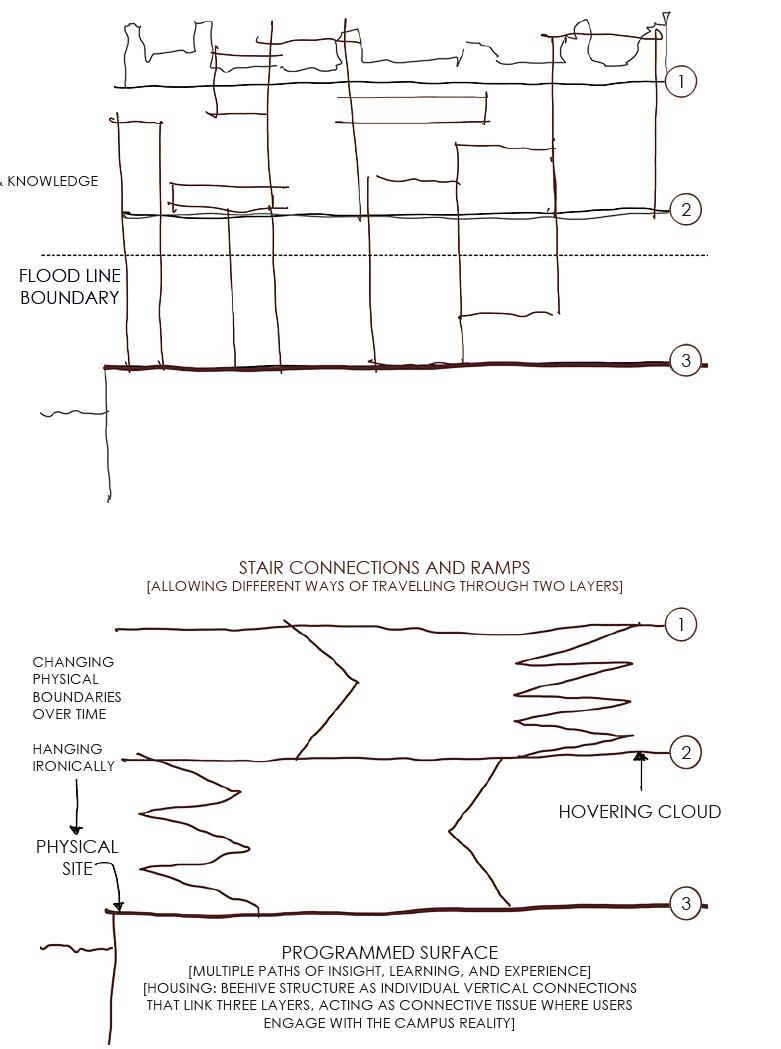 1

& KNOWLEDGE

2

FLOOD LINE
BOUNDARY

3

STAIR CONNECTIONS AND RAMPS
[ALLOWING DIFFERENT WAYS OF TRAVELLING THROUGH TWO LAYERS]

1

CHANGING PHYSICAL BOUNDARIES OVER TIME

HANGING IRONICALLY

2

HOVERING CLOUD

PHYSICAL SITE

3

PROGRAMMED SURFACE
[MULTIPLE PATHS OF INSIGHT, LEARNING, AND EXPERIENCE]
[HOUSING: BEEHIVE STRUCTURE AS INDIVIDUAL VERTICAL CONNECTIONS THAT LINK THREE LAYERS, ACTING AS CONNECTIVE TISSUE WHERE USERS ENGAGE WITH THE CAMPUS REALITY]