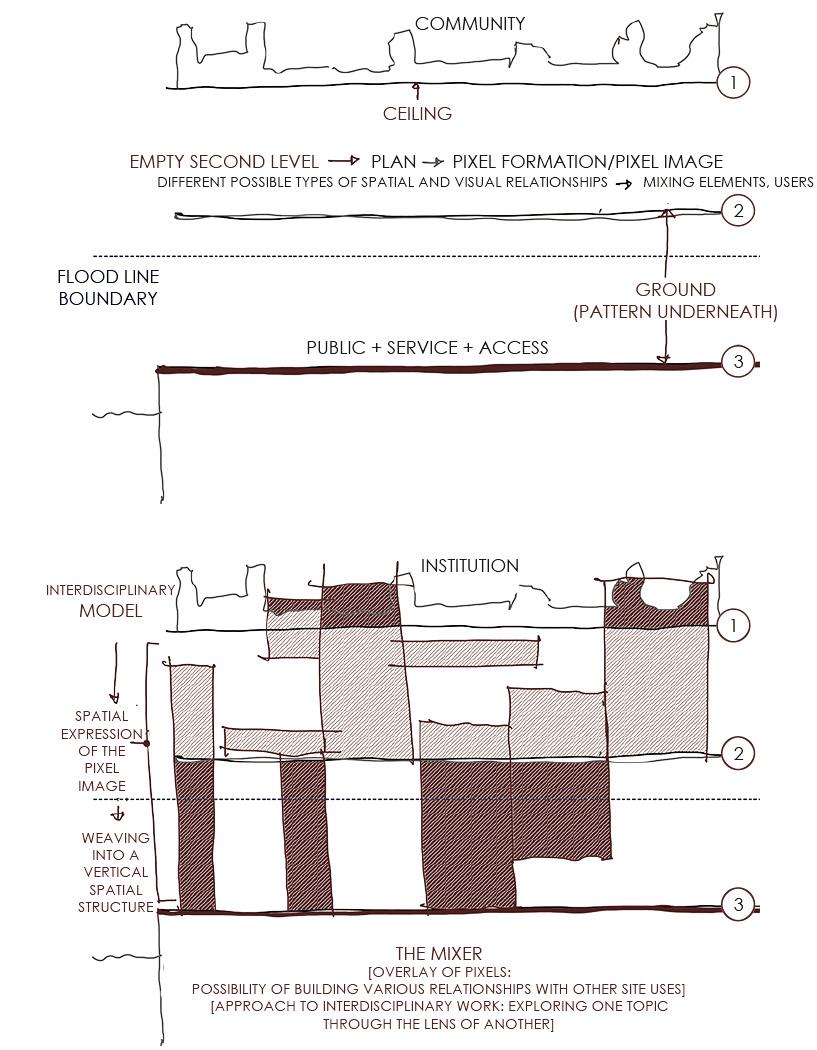 COMMUNITY

1

CEILING

EMPTY SECOND LEVEL → PLAN → PIXEL FORMATION/PIXEL IMAGE
DIFFERENT POSSIBLE TYPES OF SPATIAL AND VISUAL RELATIONSHIPS → MIXING ELEMENTS, USERS

2

FLOOD LINE BOUNDARY

GROUND (PATTERN UNDERNEATH)

PUBLIC + SERVICE + ACCESS

3

INSTITUTION

INTERDISCIPLINARY MODEL

1

SPATIAL EXPRESSION OF THE PIXEL IMAGE

2

WEAVING INTO A VERTICAL SPATIAL STRUCTURE

3

THE MIXER
[OVERLAY OF PIXELS:
POSSIBILITY OF BUILDING VARIOUS RELATIONSHIPS WITH OTHER SITE USES]
[APPROACH TO INTERDISCIPLINARY WORK: EXPLORING ONE TOPIC THROUGH THE LENS OF ANOTHER]