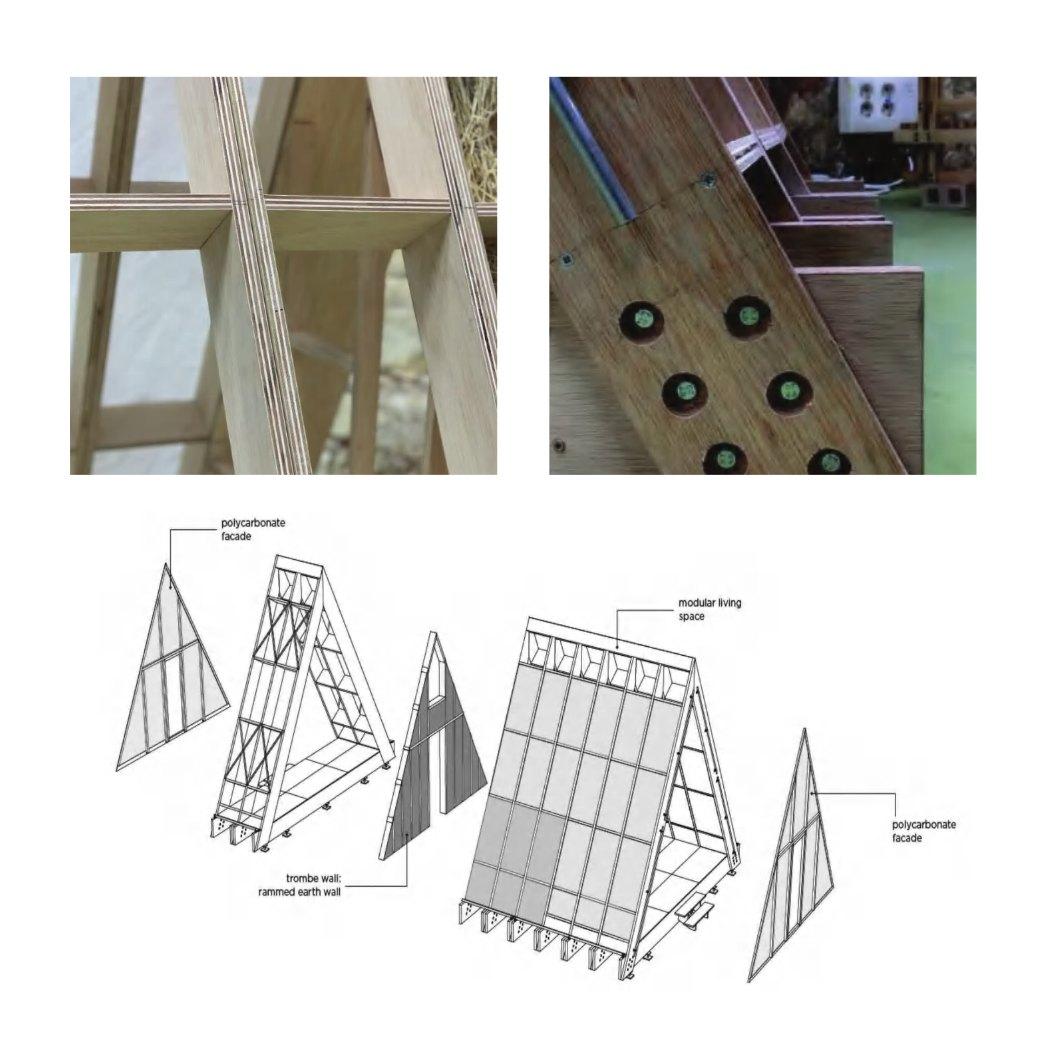 polycarbonate facade

modular living space

trombe wall: rammed earth wall

polycarbonate facade