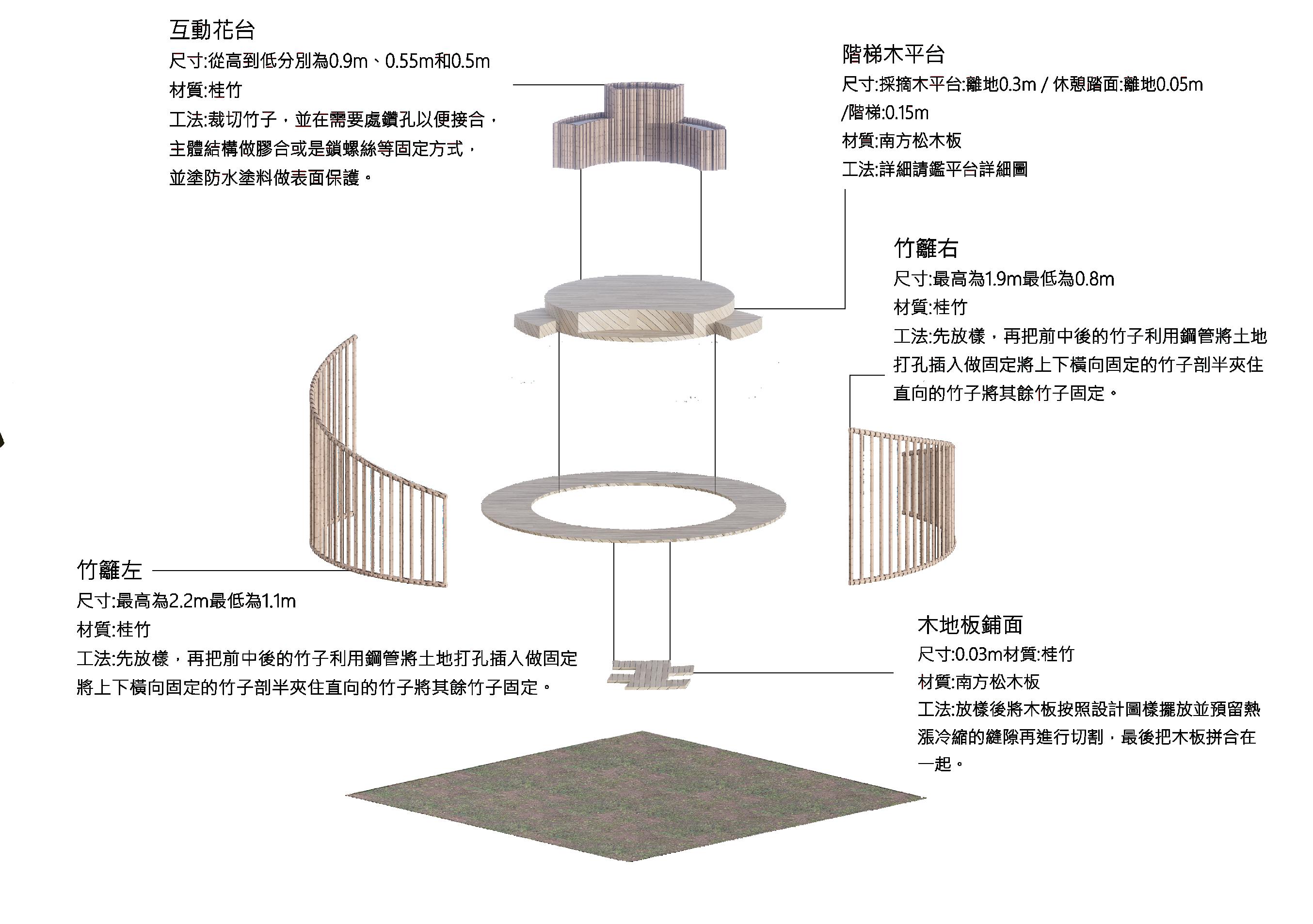 互動花台
尺寸:從高到低分別為0.9m、0.55m和0.5m
材質:桂竹
工法:裁切竹子，並在需要處鑽孔以便接合，主體結構做膠合或是鎖螺絲等固定方式，並塗防水塗料做表面保護。

階梯木平台
尺寸:採摘木平台:離地0.3m / 休憩踏面:離地0.05m /階梯:0.15m
材質:南方松木板
工法:詳細請鑑平台詳細圖

竹籬右
尺寸:最高為1.9m最低為0.8m
材質:桂竹
工法:先放樣，再把前中後的竹子利用鋼管將土地打孔插入做固定將上下橫向固定的竹子剖半夾住直向的竹子將其餘竹子固定。

竹籬左
尺寸:最高為2.2m最低為1.1m
材質:桂竹
工法:先放樣，再把前中後的竹子利用鋼管將土地打孔插入做固定將上下橫向固定的竹子剖半夾住直向的竹子將其餘竹子固定。

木地板鋪面
尺寸:0.03m材質:桂竹
材質:南方松木板
工法:放樣後將木板按照設計圖樣擺放並預留熱漲冷縮的縫隙再進行切割，最後把木板拼合在一起。