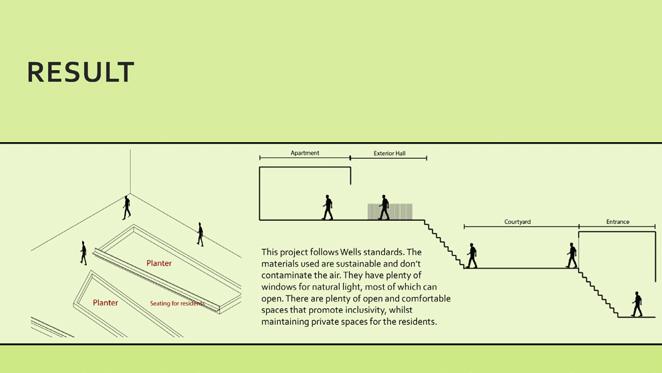 RESULT

Planter

Planter

Seating for residents

Apartment

Exterior Hall

Courtyard

Entrance

This project follows Wells standards. The materials used are sustainable and don't contaminate the air. They have plenty of windows for natural light, most of which can open. There are plenty of open and comfortable spaces that promote inclusivity, whilst maintaining private spaces for the residents.