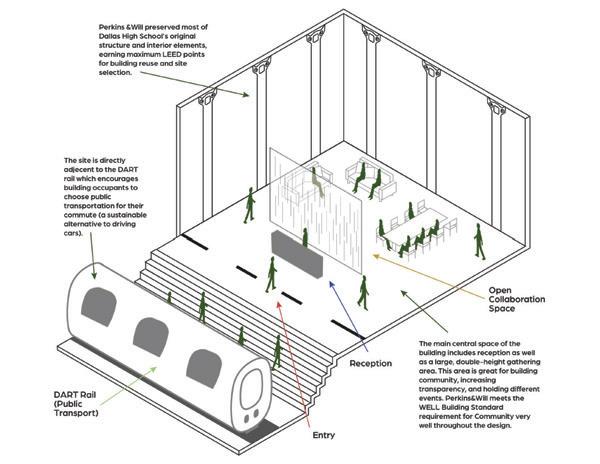 Perkins &Will preserved most of Dallas High School's original structure and interior elements, earning maximum LEED points for building reuse and site selection.

The site is directly adjecent to the DART rail which encourages building occupants to choose public transportation for their commute (a sustainable alternative to driving cars).

Open Collaboration Space

Reception

The main central space of the building includes reception as well as a large, double-height gathering area. This area is great for building community, increasing transparency, and holding different events. Perkins&Will meets the WELL Building Standard requirement for Community very well throughout the design.

DART Rail (Public Transport)

Entry