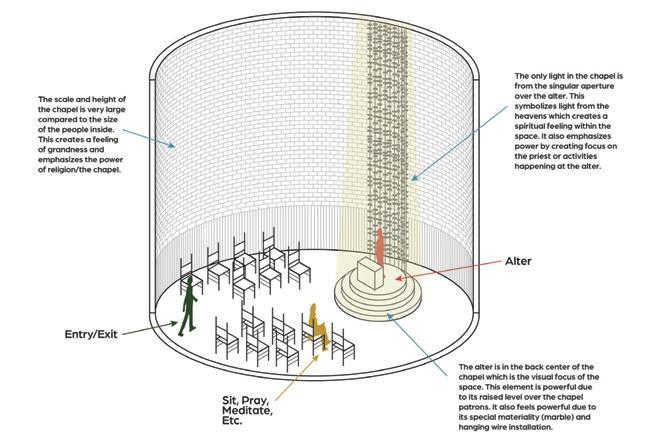 The scale and height of the chapel is very large compared to the size of the people inside. This creates a feeling of grandness and emphasizes the power of religion/the chapel.

The only light in the chapel is from the singular aperture over the alter. This symbolizes light from the heavens which creates a spiritual feeling within the space. It also emphasizes power by creating focus on the priest or activities happening at the alter.

Alter

Entry/Exit

Sit, Pray, Meditate, Etc.

The alter is in the back center of the chapel which is the visual focus of the space. This element is powerful due to its raised level over the chapel patrons. It also feels powerful due to its special materiality (marble) and hanging wire installation.