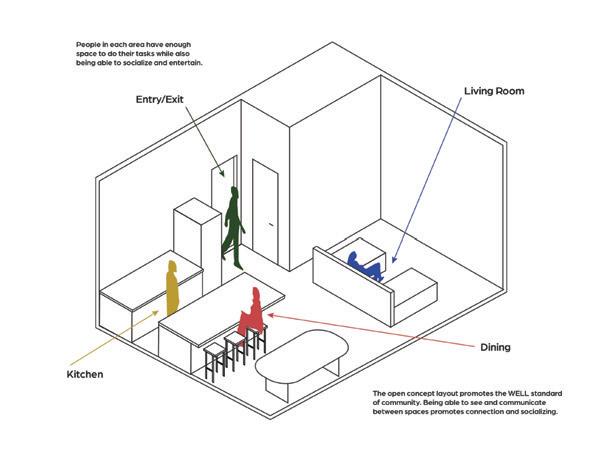 People in each area have enough space to do their tasks while also being able to socialize and entertain.

Entry/Exit

Living Room

Dining

Kitchen

The open concept layout promotes the WELL standard of community. Being able to see and communicate between spaces promotes connection and socializing.