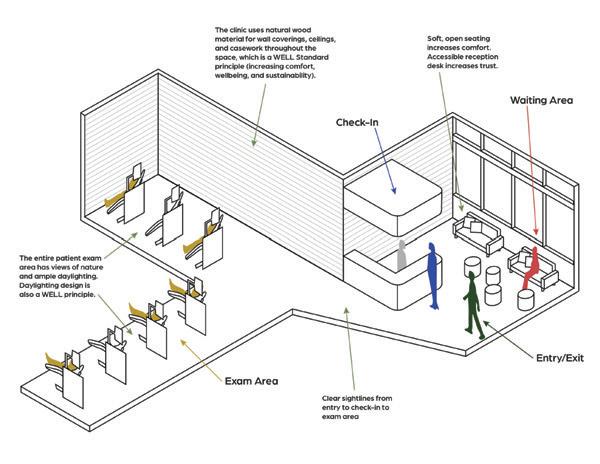 The clinic uses natural wood material for wall coverings, ceilings, and casework throughout the space, which is a WELL Standard principle (increasing comfort, wellbeing, and sustainability).

Soft, open seating increases comfort. Accessible reception desk increases trust.

Waiting Area

Check-In

The entire patient exam area has views of nature and ample daylighting. Daylighting design is also a WELL principle.

Entry/Exit

Exam Area

Clear sightlines from entry to check-in to exam area