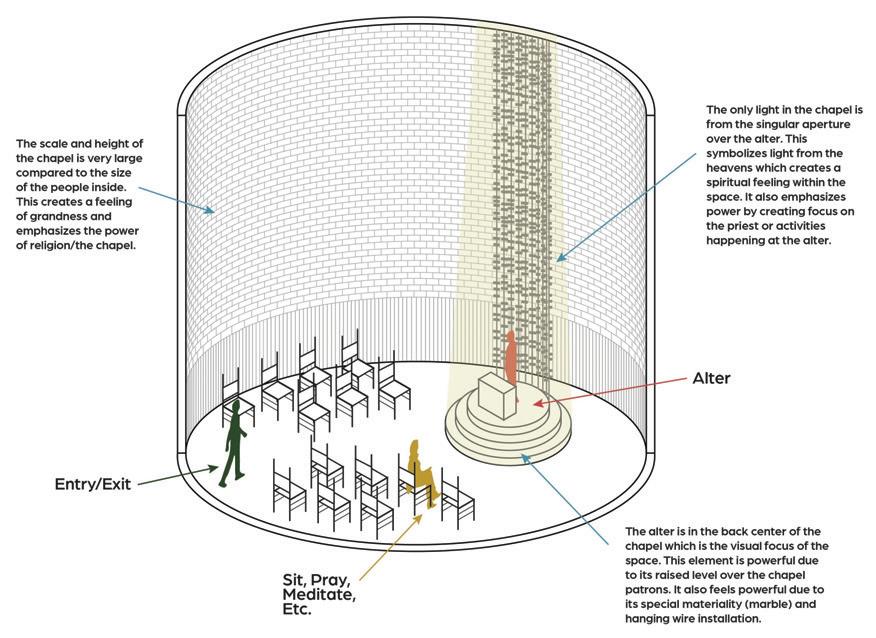 The scale and height of the chapel is very large compared to the size of the people inside. This creates a feeling of grandness and emphasizes the power of religion/the chapel.

The only light in the chapel is from the singular aperture over the alter. This symbolizes light from the heavens which creates a spiritual feeling within the space. It also emphasizes power by creating focus on the priest or activities happening at the alter.

Alter

Entry/Exit

Sit, Pray, Meditate, Etc.

The alter is in the back center of the chapel which is the visual focus of the space. This element is powerful due to its raised level over the chapel patrons. It also feels powerful due to its special materiality (marble) and hanging wire installation.