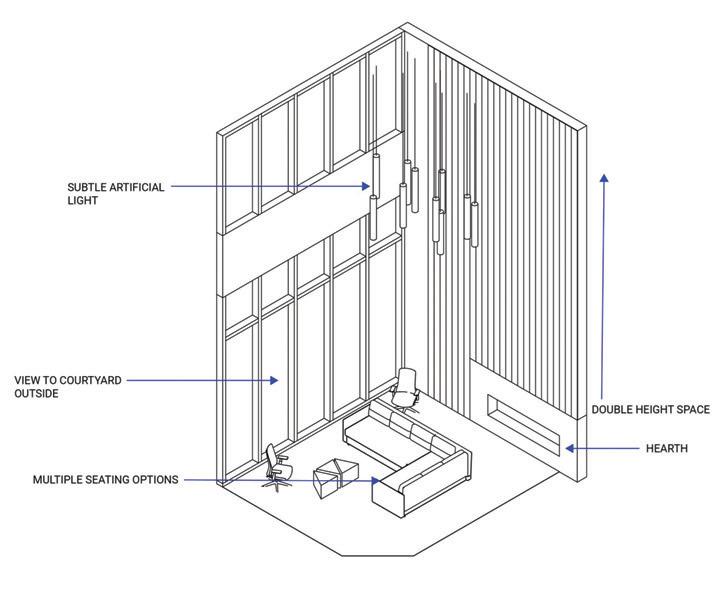 SUBTLE ARTIFICIAL LIGHT

VIEW TO COURTYARD OUTSIDE

MULTIPLE SEATING OPTIONS

DOUBLE HEIGHT SPACE

HEARTH