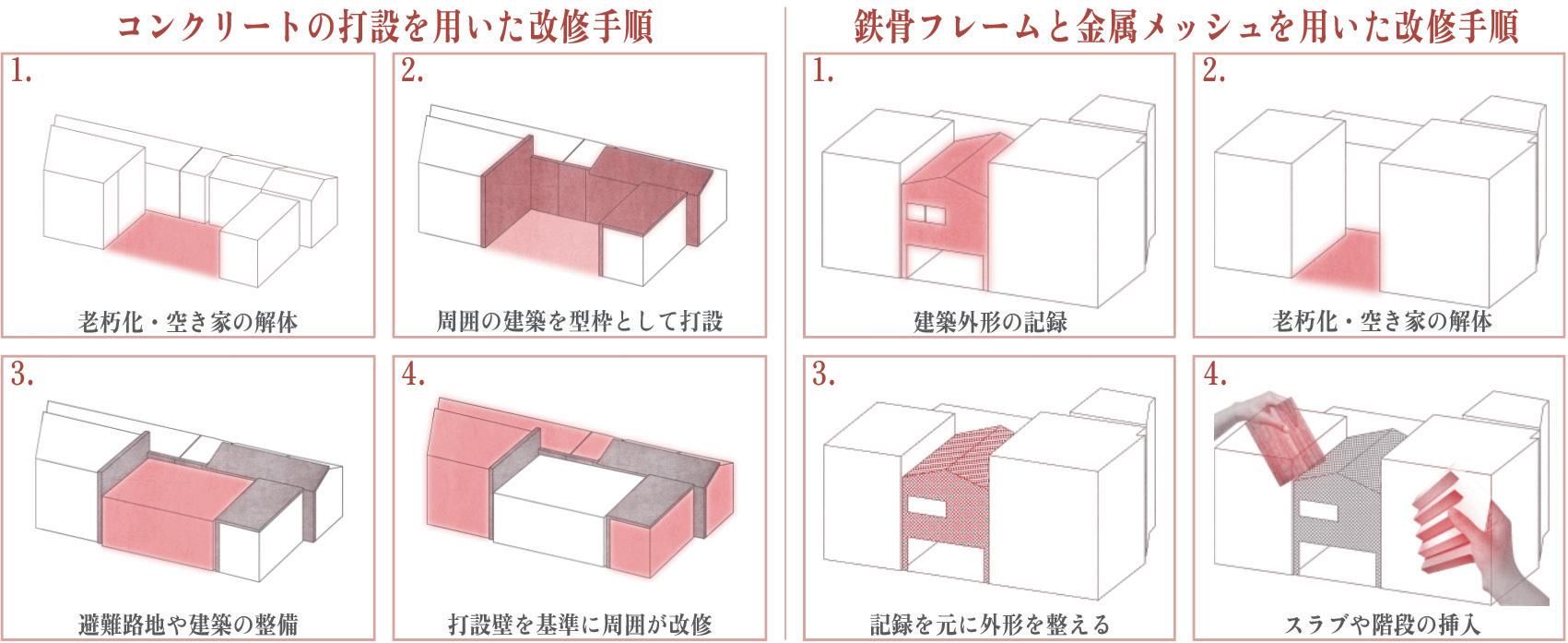 コンクリートの打設を用いた改修手順

1.

老朽化・空き家の解体

2.

周囲の建築を型枠として打設

3.

避難路地や建築の整備

4.

打設壁を基準に周囲が改修

鉄骨フレームと金属メッシュを用いた改修手順

1.

建築外形の記録

2.

老朽化・空き家の解体

3.

記録を元に外形を整える

4.

スラブや階段の挿入